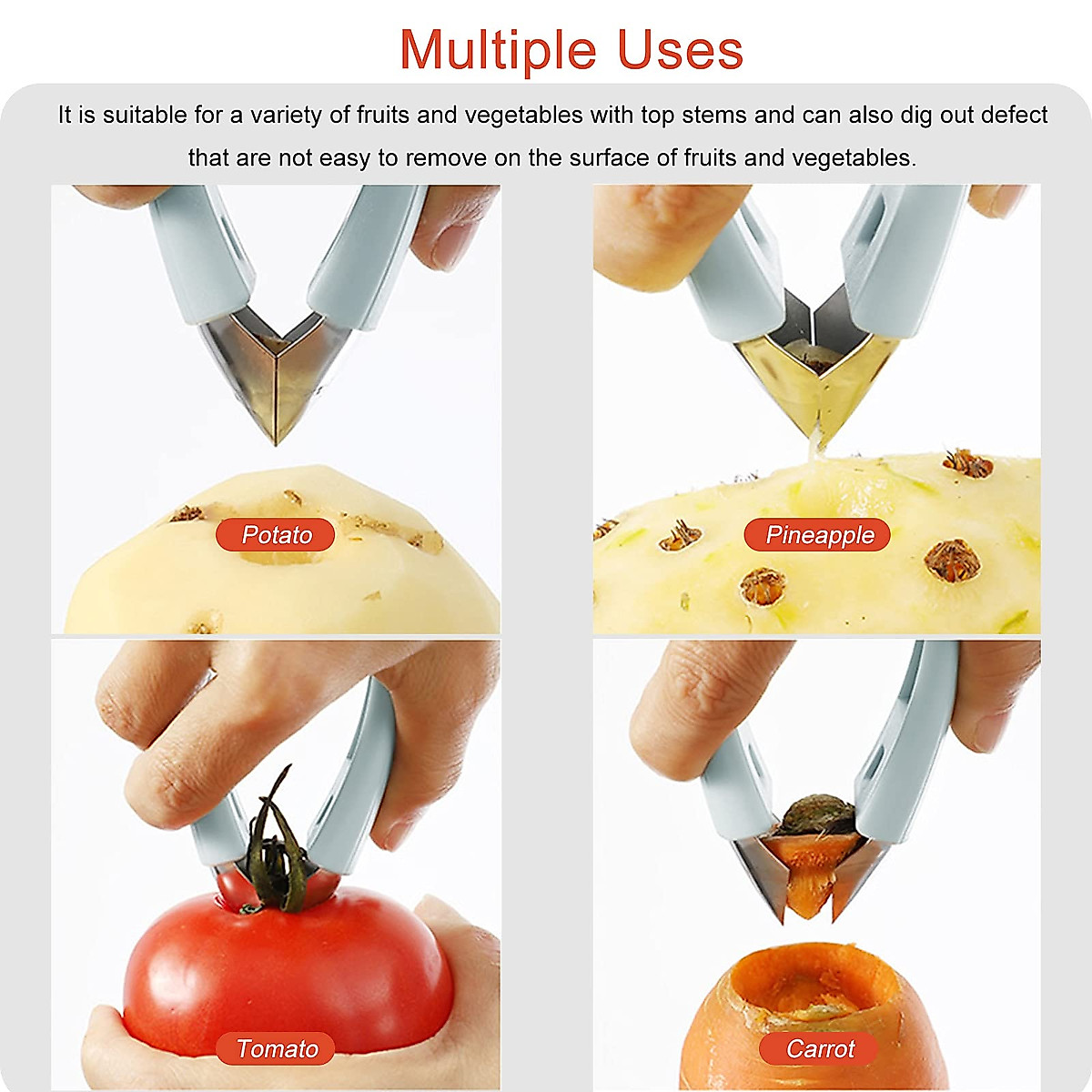 Multiple Uses

It is suitable for a variety of fruits and vegetables with top stems and can also dig out defect that are not easy to remove on the surface of fruits and vegetables.

Potato

Pineapple

Tomato

Carrot