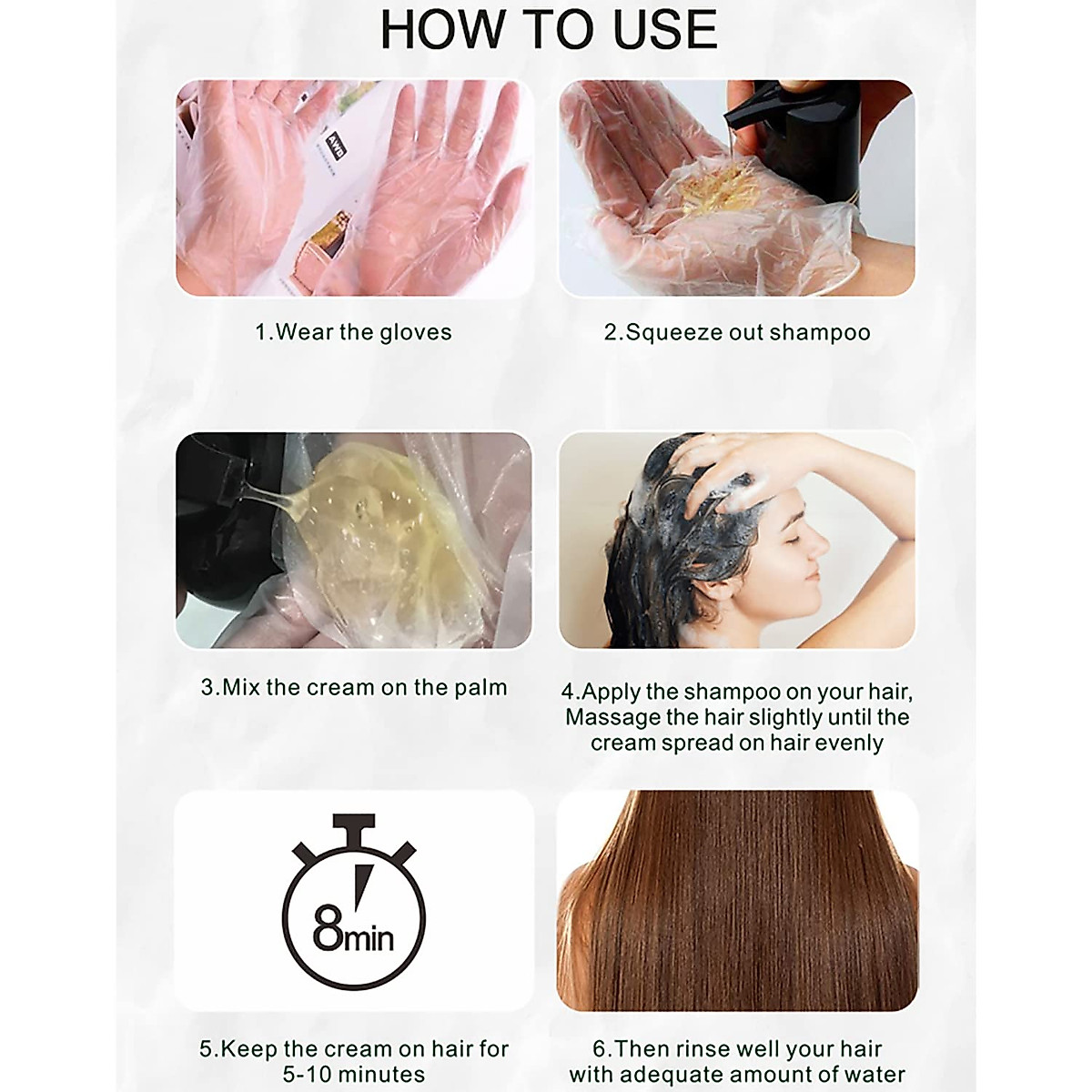 HOW TO USE

1.Wear the gloves

2.Squeeze out shampoo

3.Mix the cream on the palm

4.Apply the shampoo on your hair, Massage the hair slightly until the cream spread on hair evenly

8min

5.Keep the cream on hair for 5-10 minutes

6.Then rinse well your hair with adequate amount of water