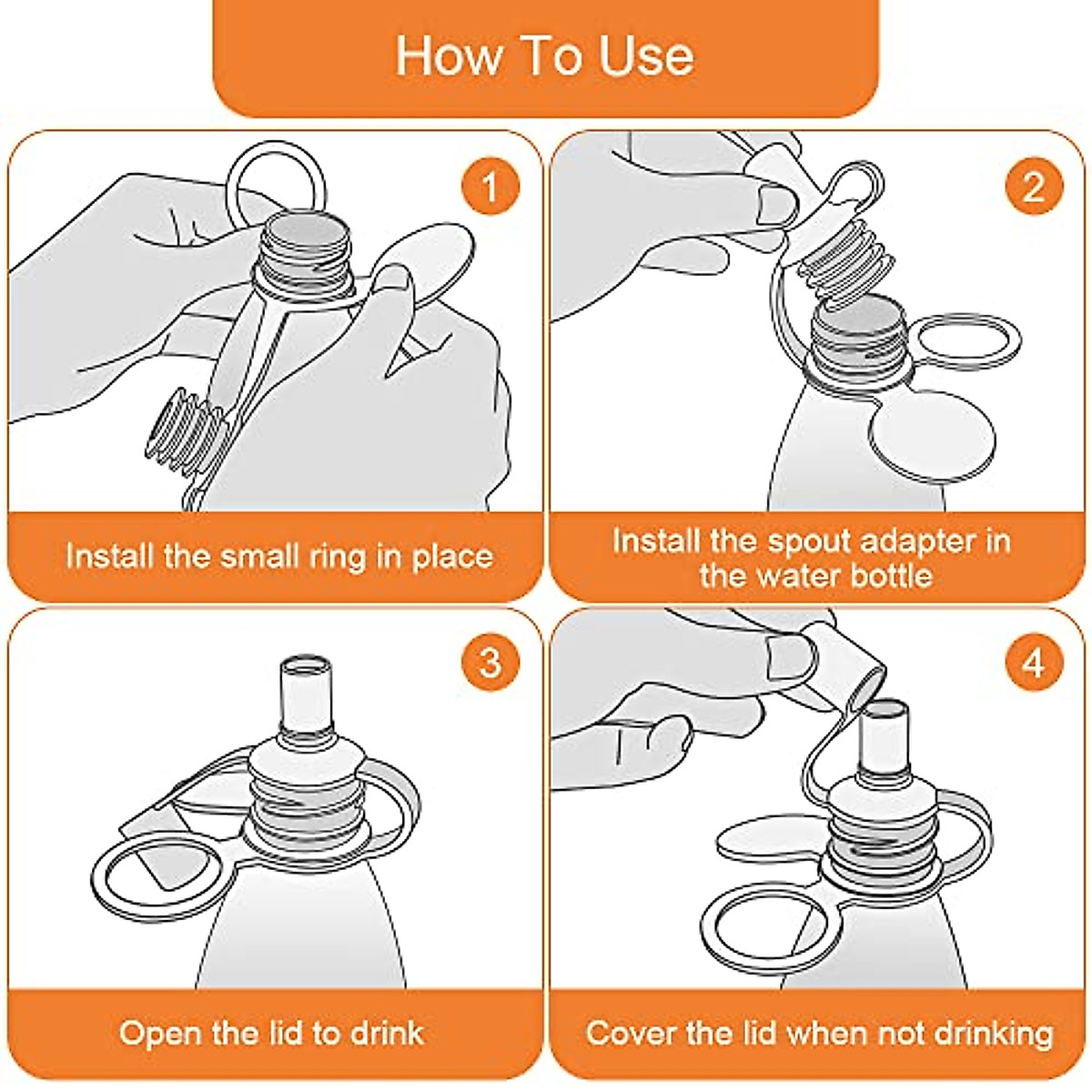 How To Use

1

Install the small ring in place

2

Install the spout adapter in the water bottle

3

Open the lid to drink

4

Cover the lid when not drinking