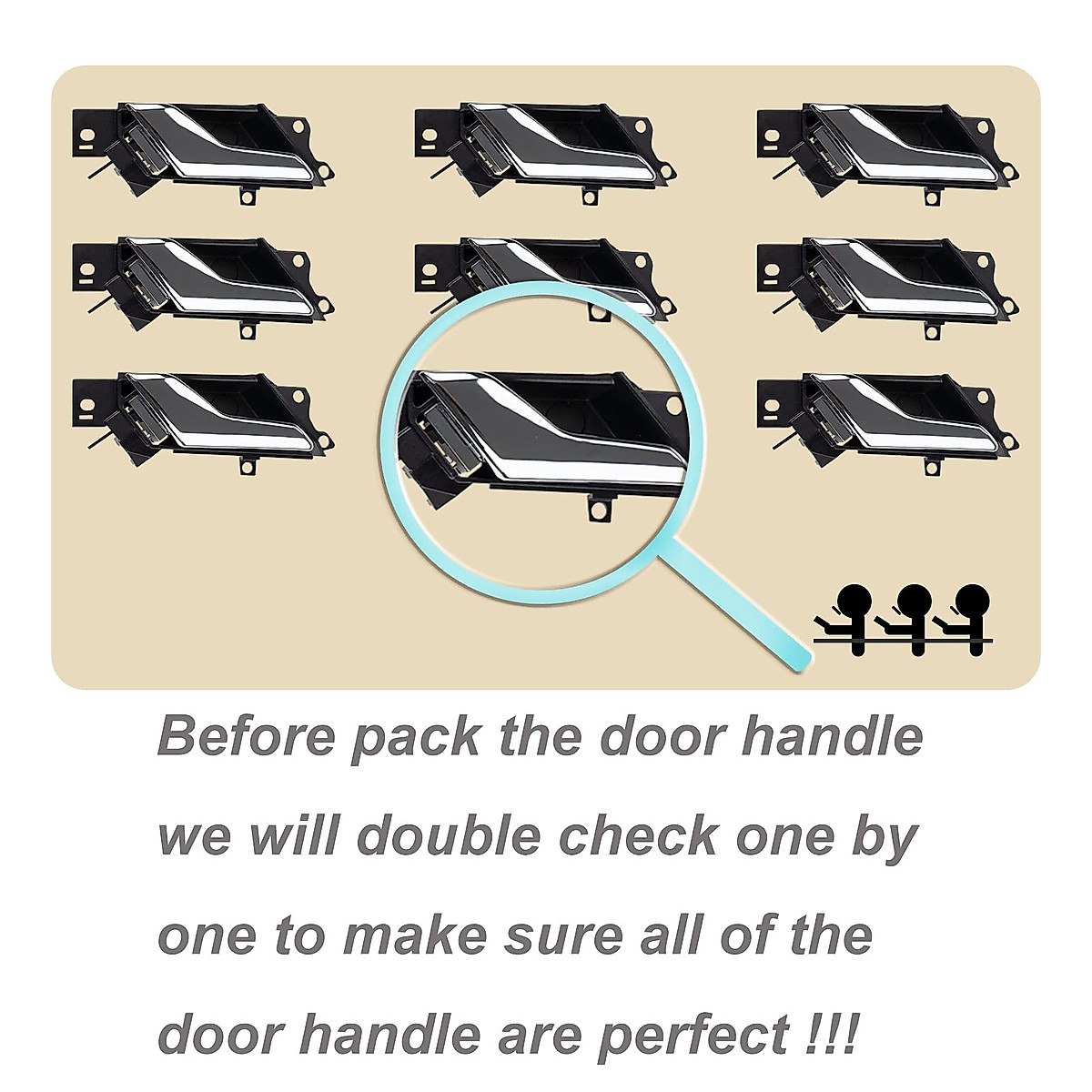 Before pack the door handle we will double check one by one to make sure all of the door handle are perfect !!!