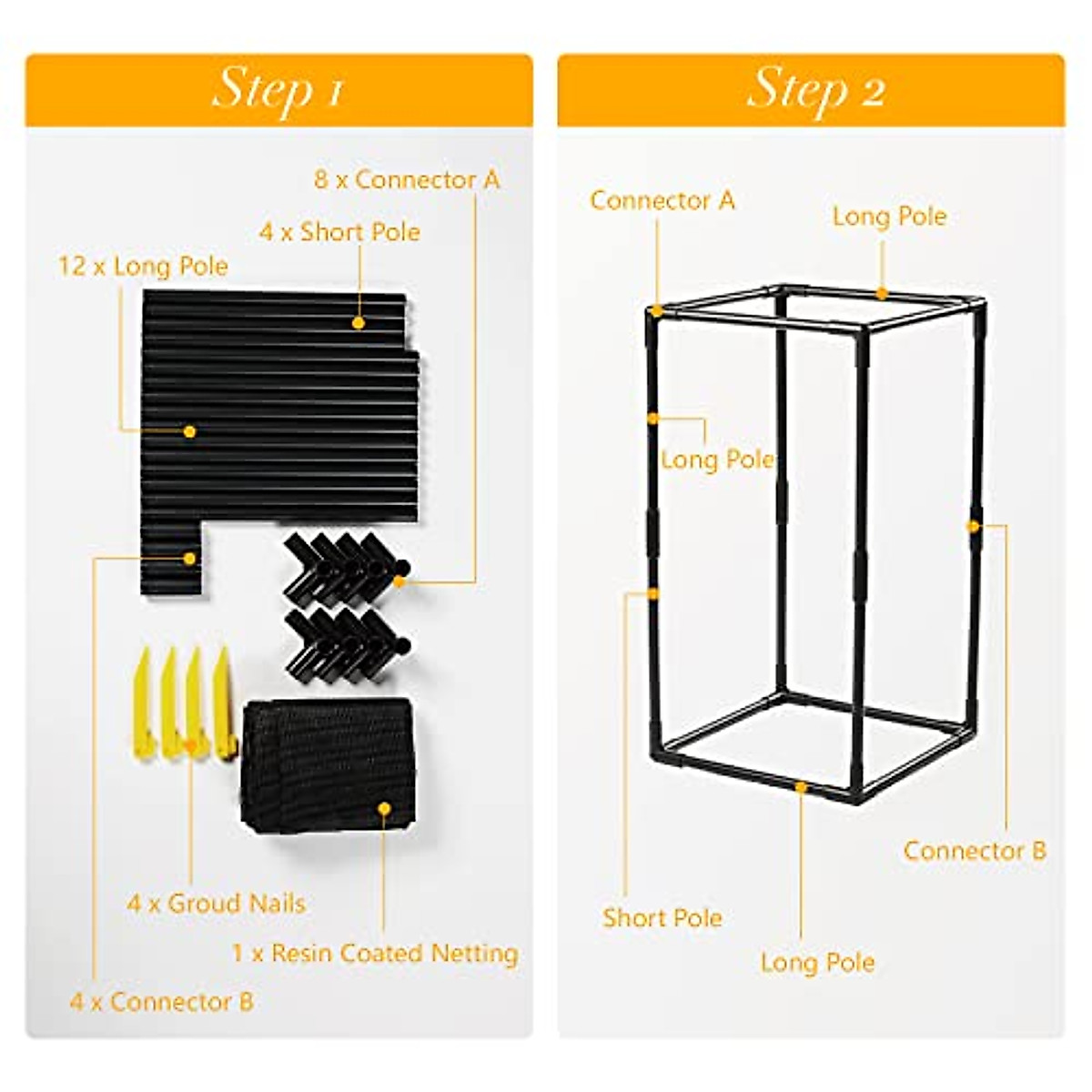 Step 1

8 x Connector A
4 x Short Pole
12 x Long Pole
4 x Groud Nails
1 x Resin Coated Netting
4 x Connector B

Step 2

Connector A
Long Pole
Long Pole
Connector B
Short Pole
Long Pole