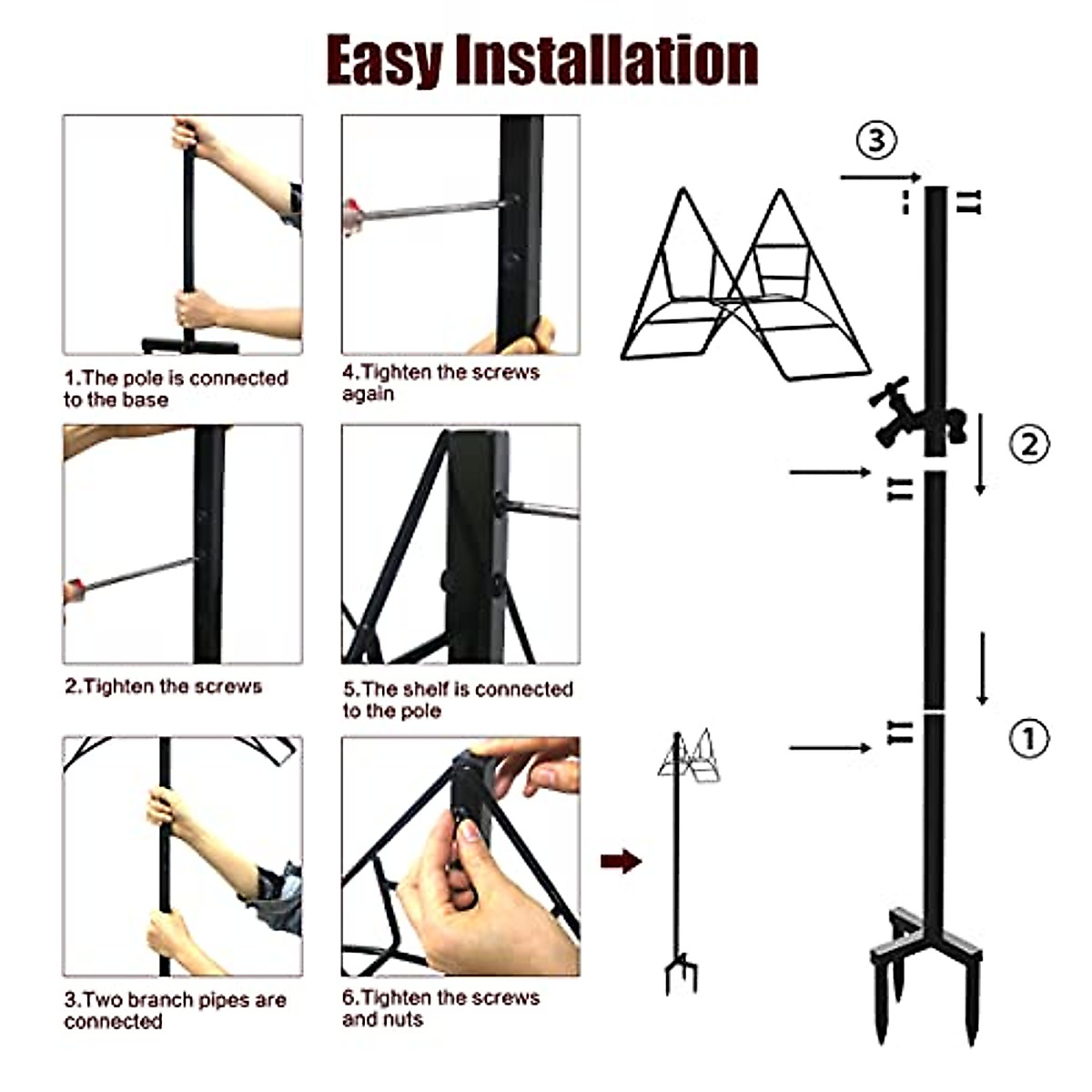 Easy Installation

1.The pole is connected to the base

2.Tighten the screws

3.Two branch pipes are connected

4.Tighten the screws again

5.The shelf is connected to the pole

6.Tighten the screws and nuts

③

②

①