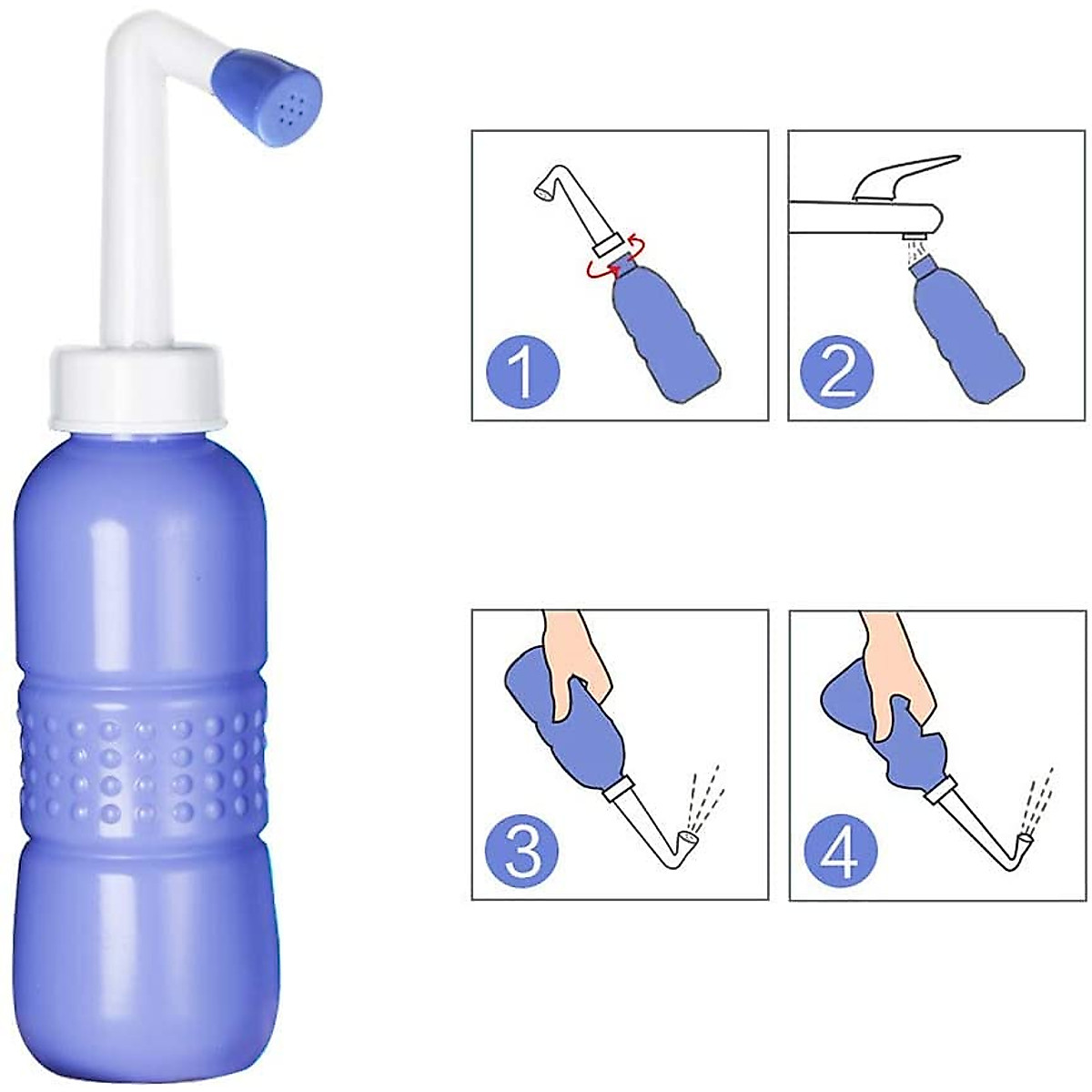 1
2
3
4