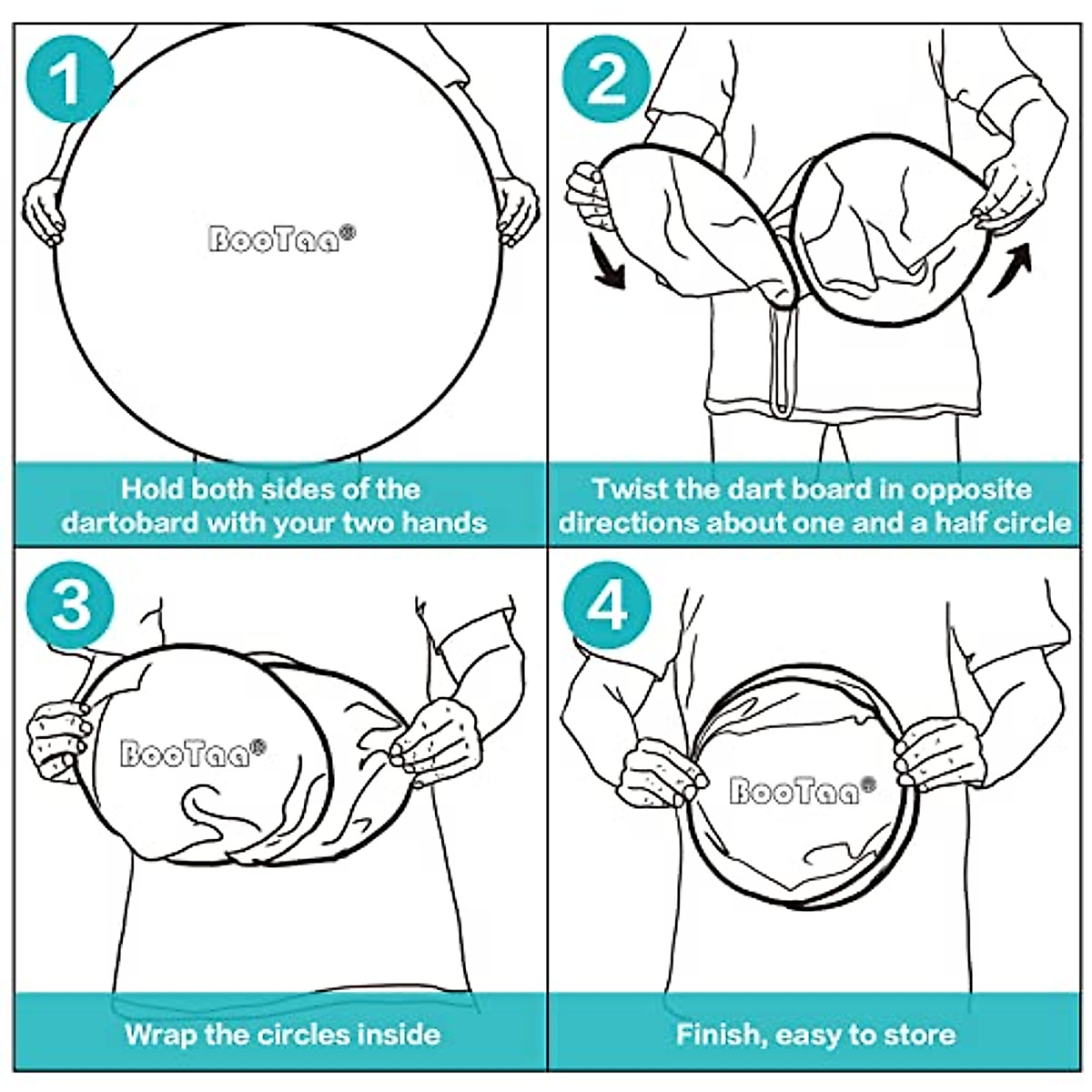 1

BooTaa®

Hold both sides of the dartobard with your two hands

2

Twist the dart board in opposite directions about one and a half circle

3

BooTaa®

Wrap the circles inside

4

BooTaa®

Finish, easy to store