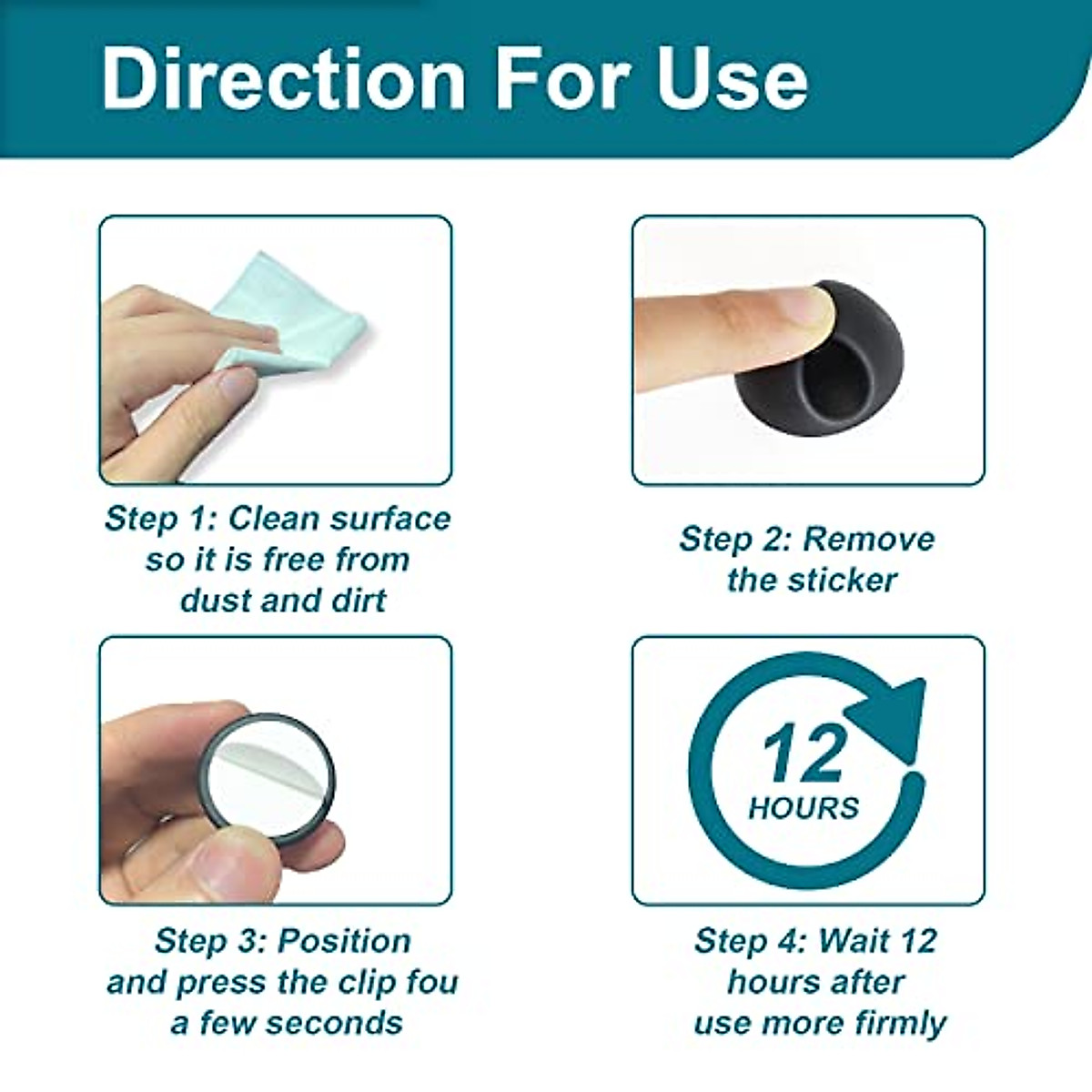 Direction For Use

Step 1: Clean surface so it is free from dust and dirt

Step 2: Remove the sticker

Step 3: Position and press the clip fou a few seconds

12 HOURS

Step 4: Wait 12 hours after use more firmly