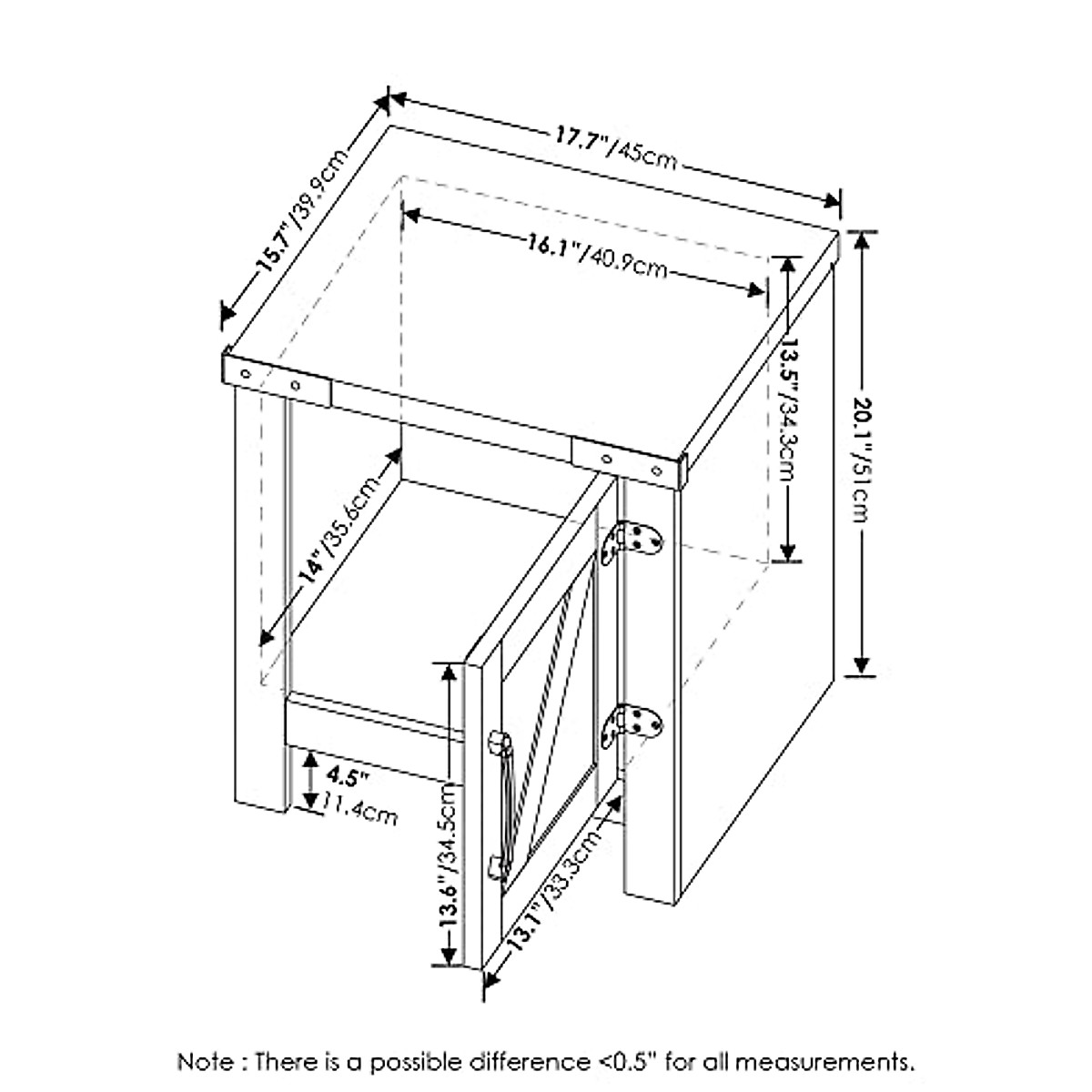 17.7"/45cm

15.7"/39.9cm

16.1"/40.9cm

13.5"/34.3cm

20.1"/51cm

14"/35.6cm

4.5"
11.4cm

13.6"/34.5cm

13.1"/33.3cm

Note : There is a possible difference <0.5" for all measurements.