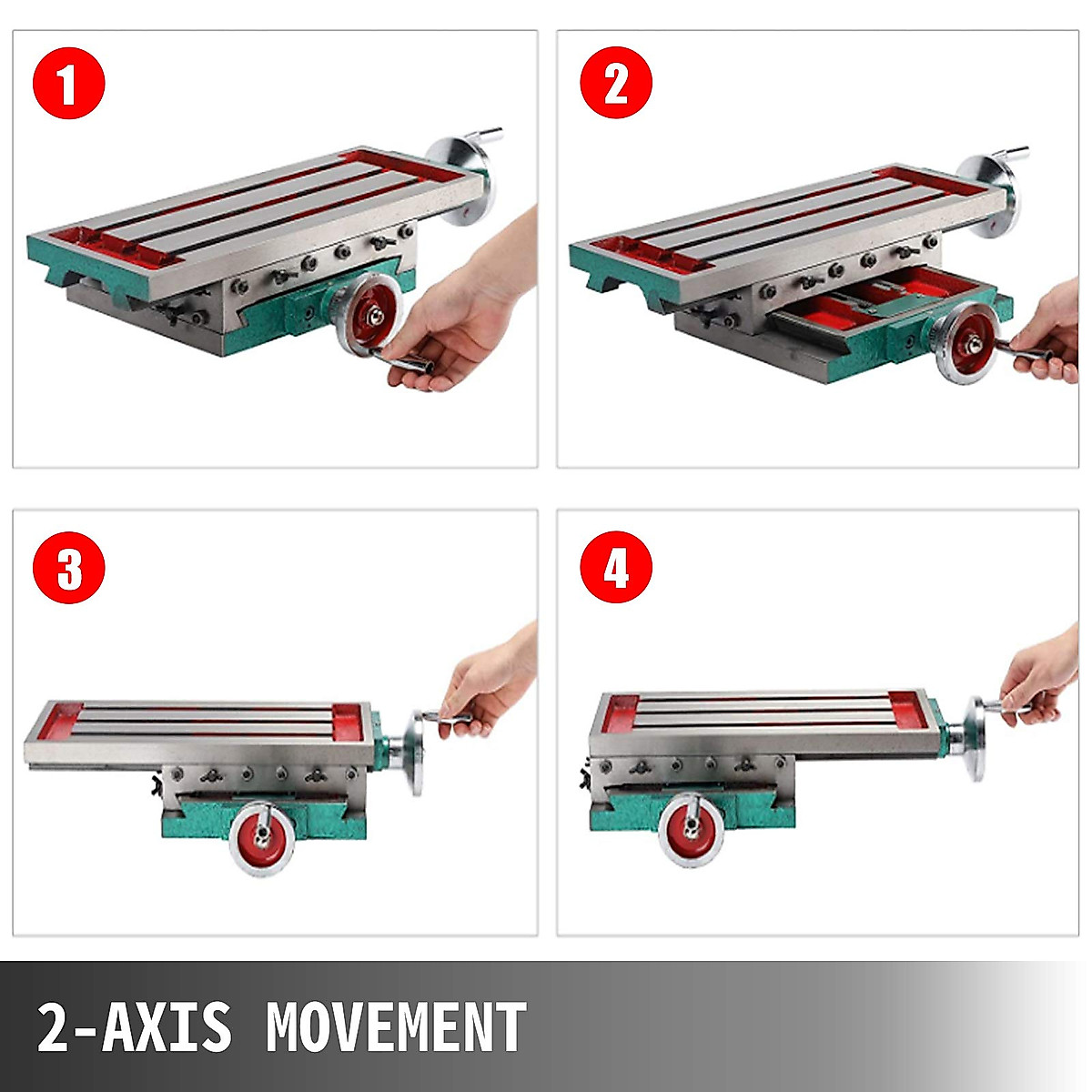 1

2

3

4

2-AXIS MOVEMENT