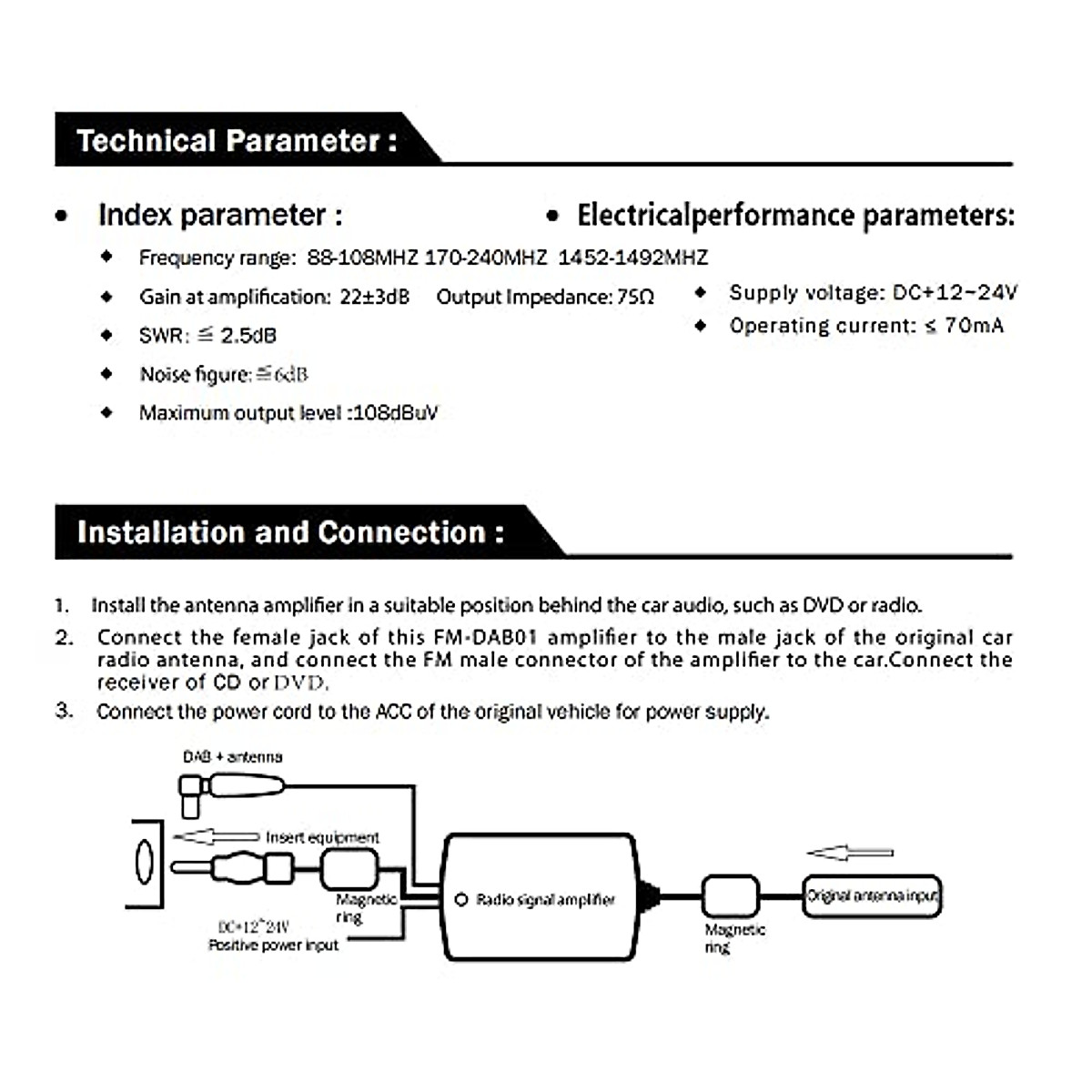 Technical Parameter :

• Index parameter :

◆ Frequency range: 88-108MHZ 170-240MHZ 1452-1492MHZ

◆ Gain at amplification: 22±3dB Output Impedance: 75Ω

◆ SWR: ≦ 2.5dB

◆ Noise figure: ≦6dB

◆ Maximum output level :108dBuV

• Electricalperformance parameters:

◆ Supply voltage: DC+12~24V

◆ Operating current: ≤ 70mA

Installation and Connection :

1. Install the antenna amplifier in a suitable position behind the car audio, such as DVD or radio.

2. Connect the female jack of this FM-DAB01 amplifier to the male jack of the original car radio antenna, and connect the FM male connector of the amplifier to the car.Connect the receiver of CD or DVD.

3. Connect the power cord to the ACC of the original vehicle for power supply.

DAB + antenna

Insert equipment

Magnetic ring

DC+12~24V
Positive power input

Radio signal amplifier

Magnetic ring

Original antenna input