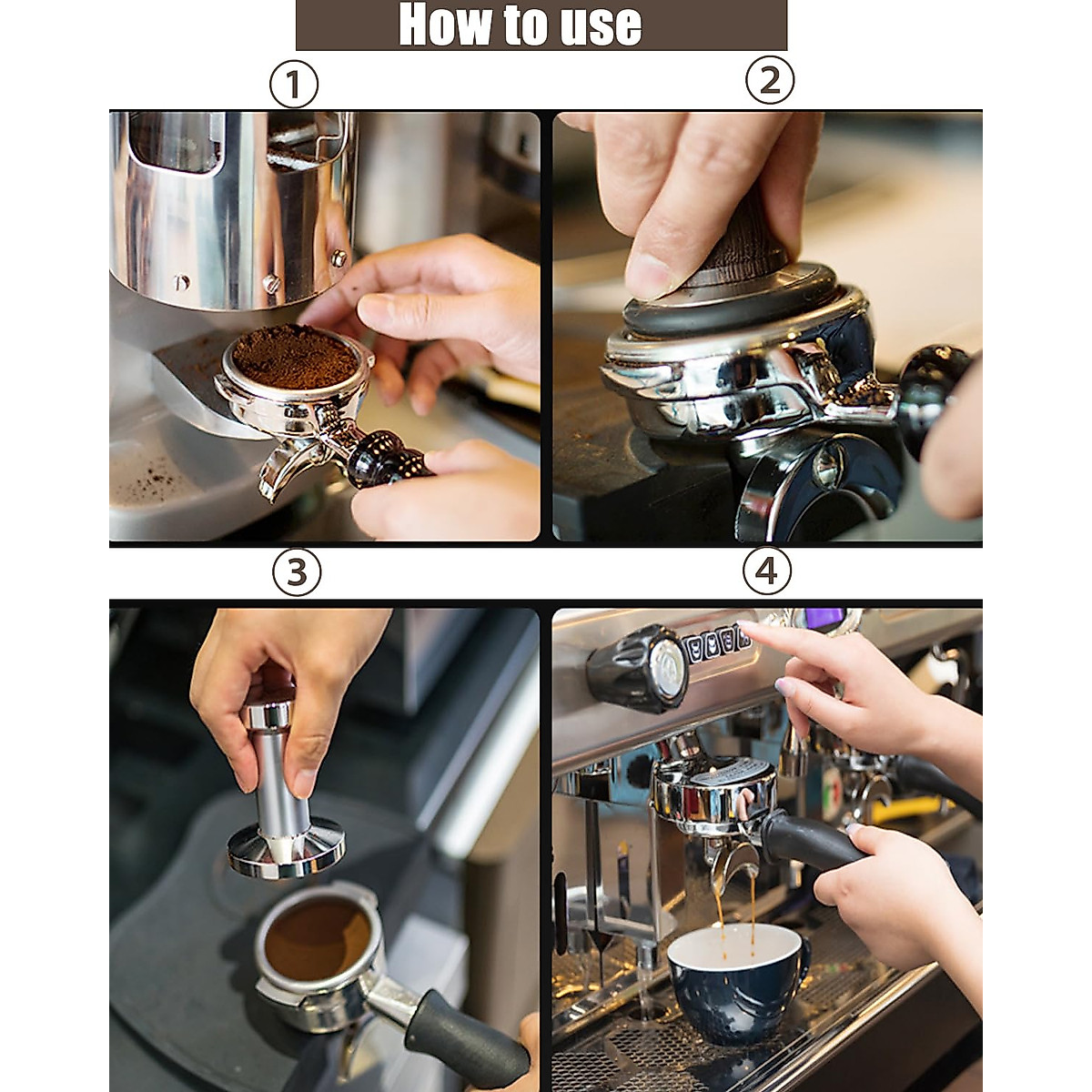 How to use

①

②

③

④