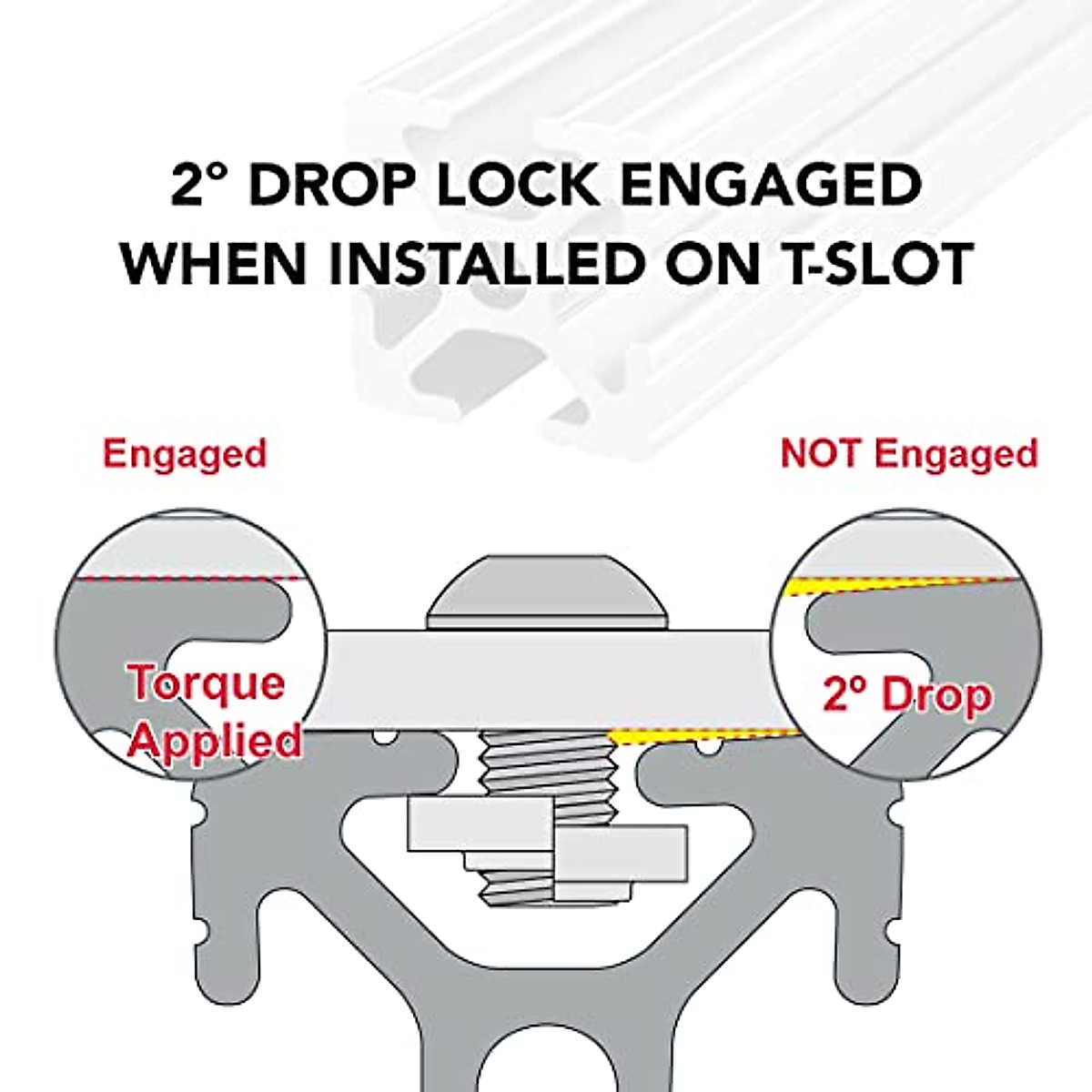 2° DROP LOCK ENGAGED WHEN INSTALLED ON T-SLOT

Engaged

NOT Engaged

Torque Applied

2° Drop