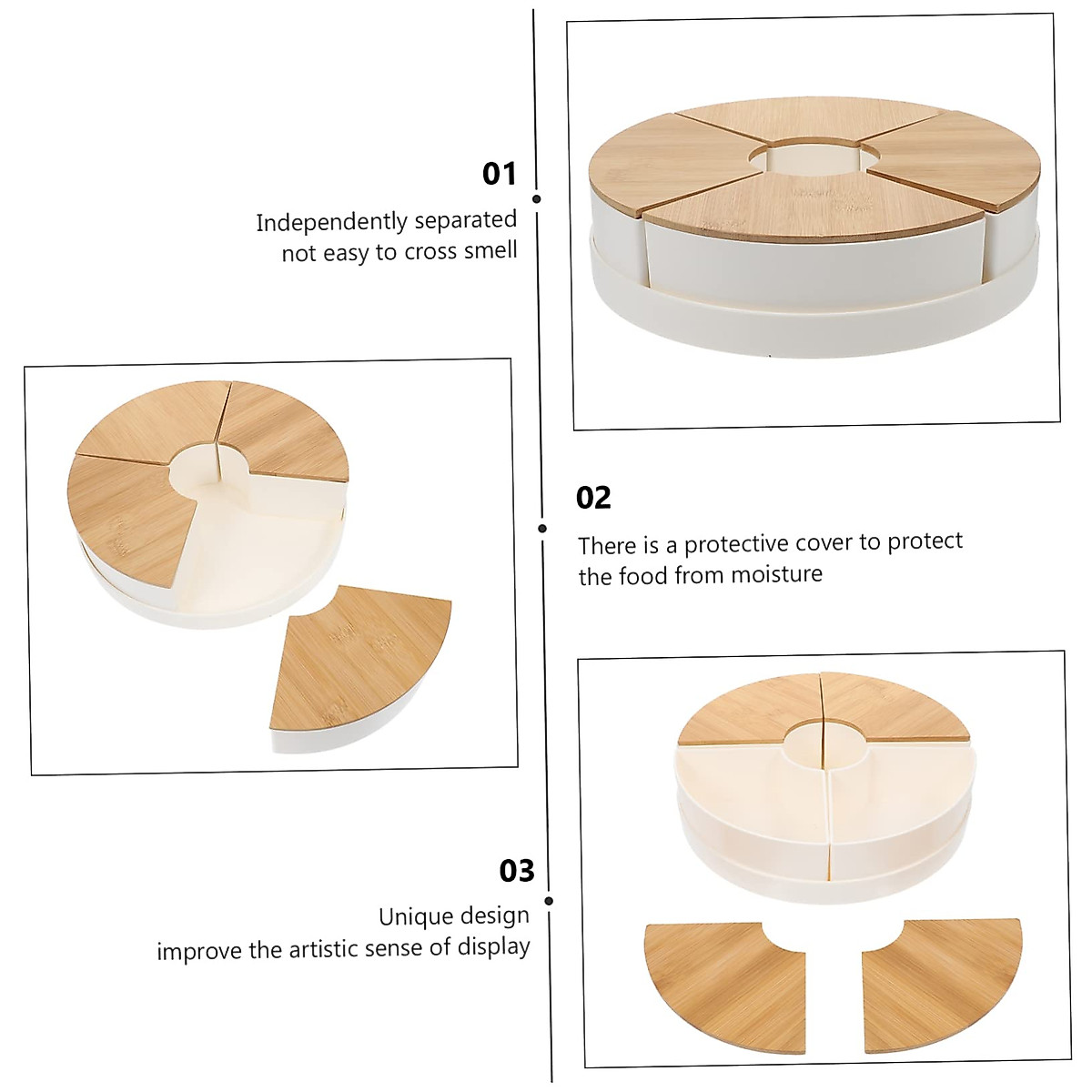 01
Independently separated
not easy to cross smell

02
There is a protective cover to protect
the food from moisture

03
Unique design
improve the artistic sense of display