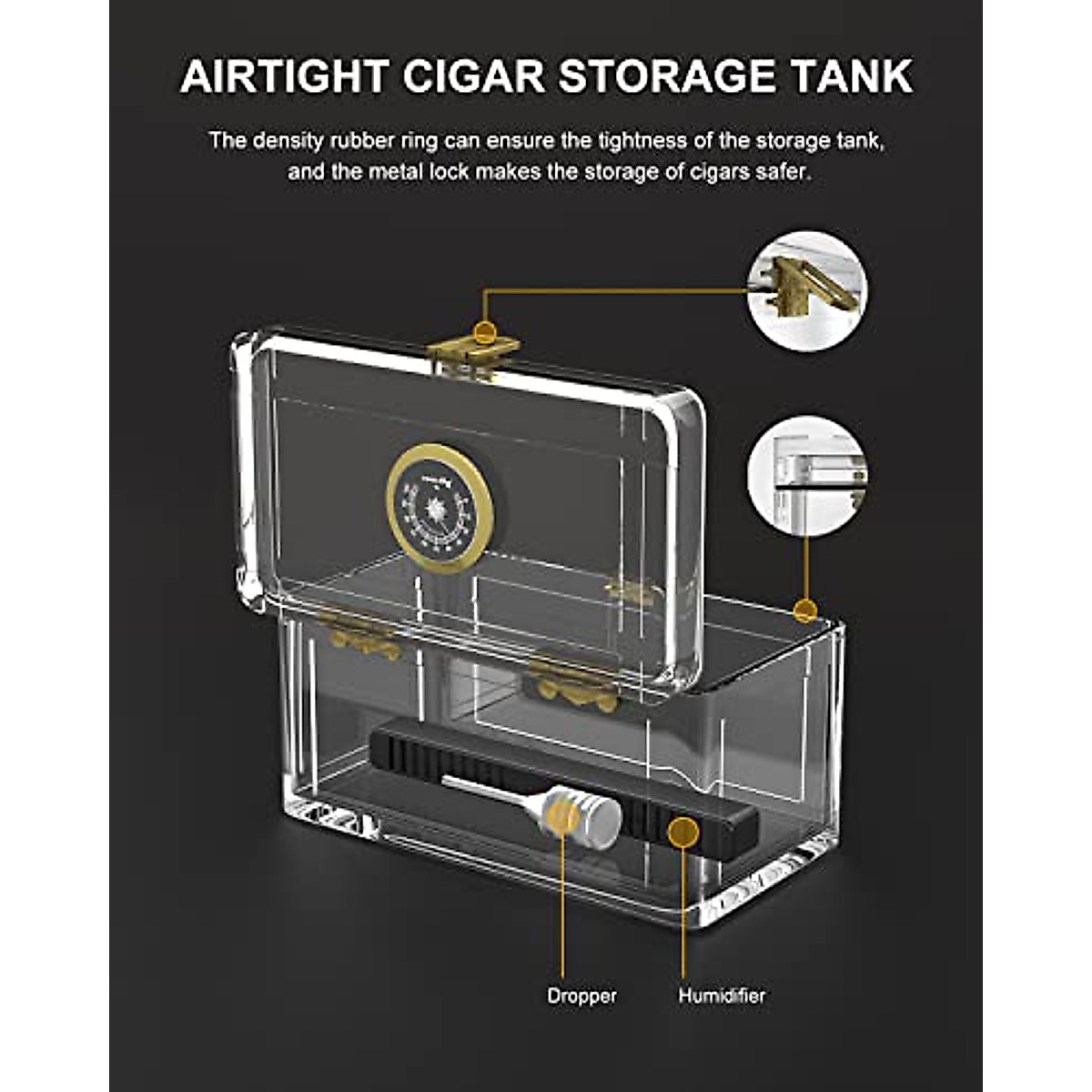 AIRTIGHT CIGAR STORAGE TANK

The density rubber ring can ensure the tightness of the storage tank, and the metal lock makes the storage of cigars safer.

Dropper

Humidifier