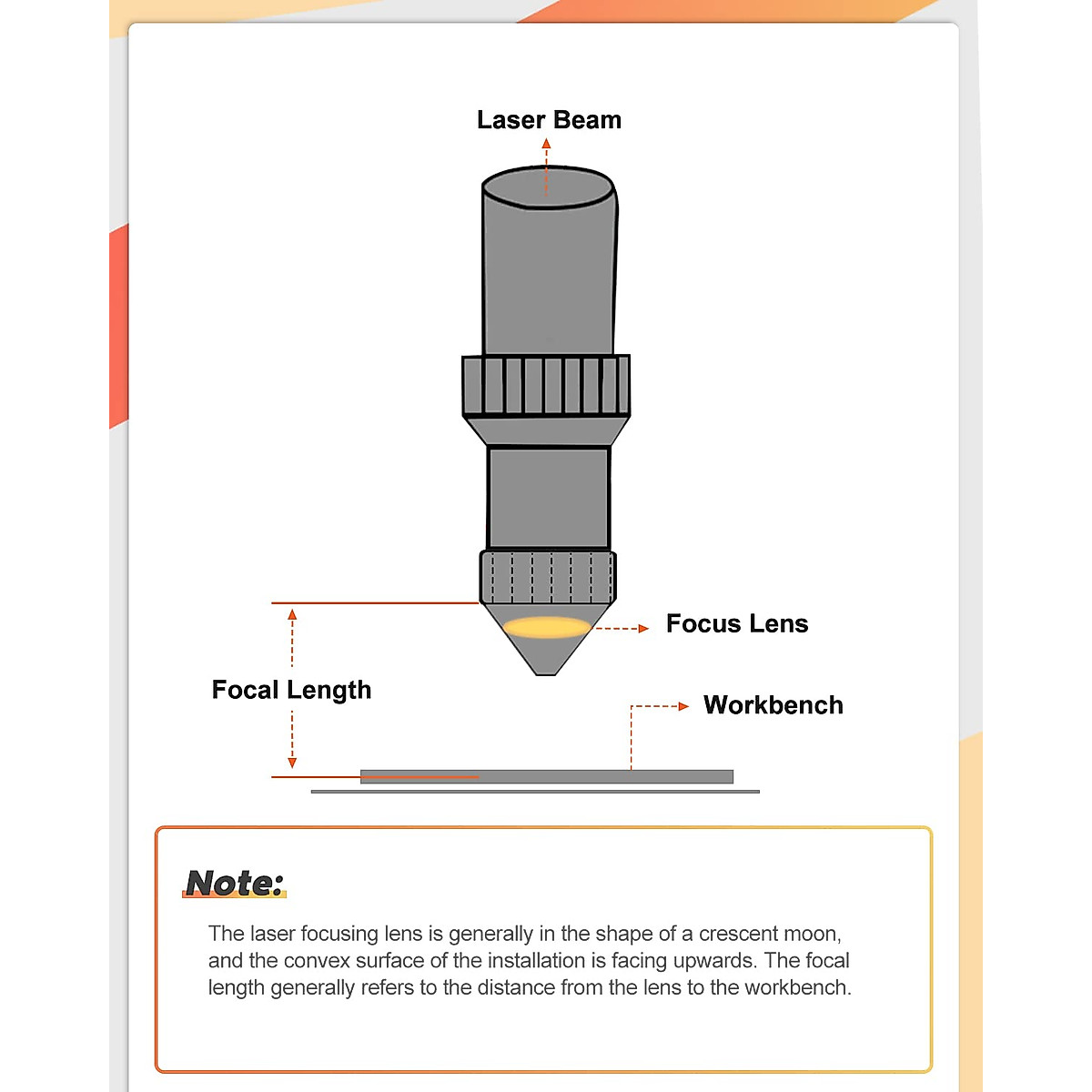 Laser Beam

Focus Lens

Focal Length

Workbench

Note:

The laser focusing lens is generally in the shape of a crescent moon, and the convex surface of the installation is facing upwards. The focal length generally refers to the distance from the lens to the workbench.