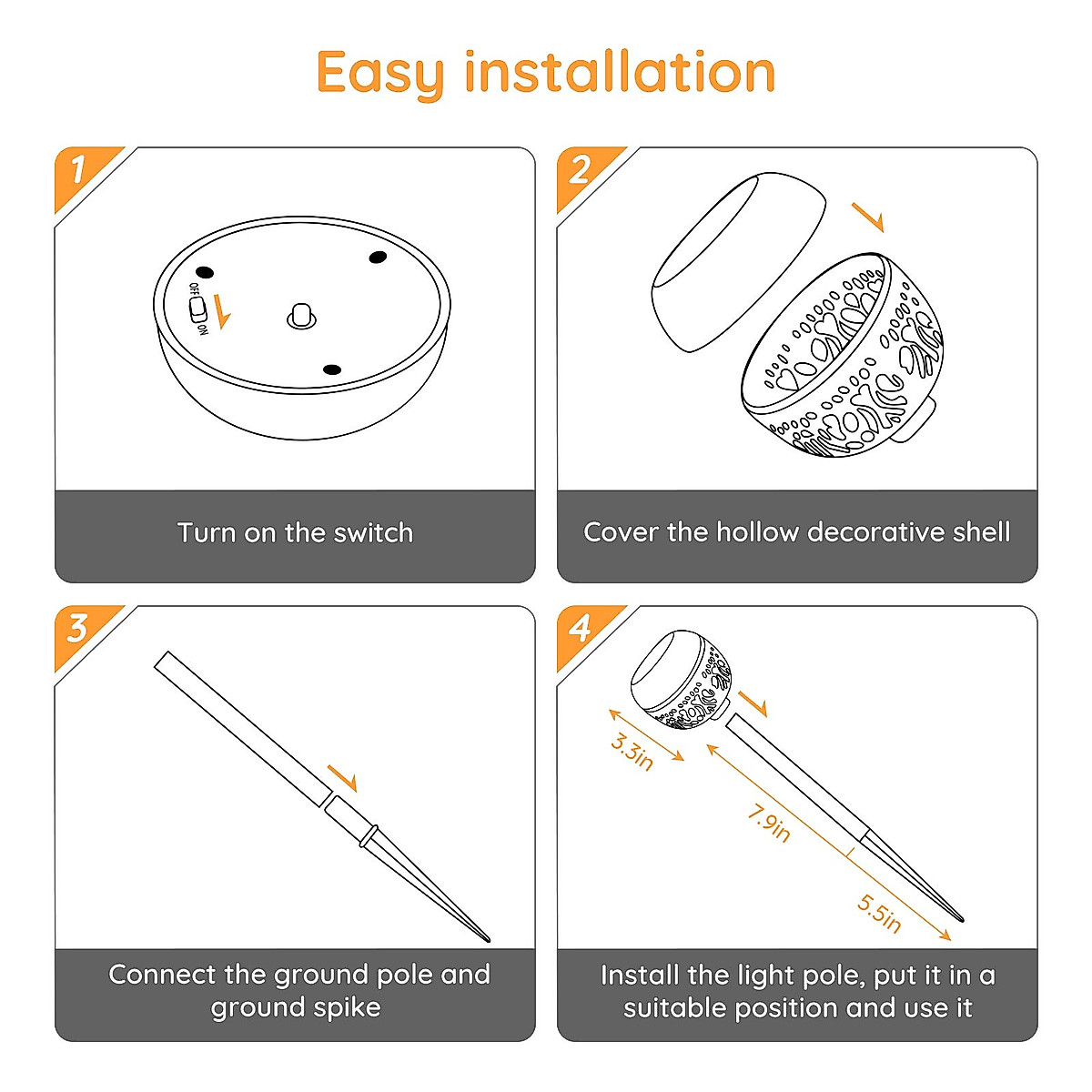 Easy installation

1

OFF
ON

Turn on the switch

2

Cover the hollow decorative shell

3

Connect the ground pole and ground spike

4

3.3in

7.9in

5.5in

Install the light pole, put it in a suitable position and use it