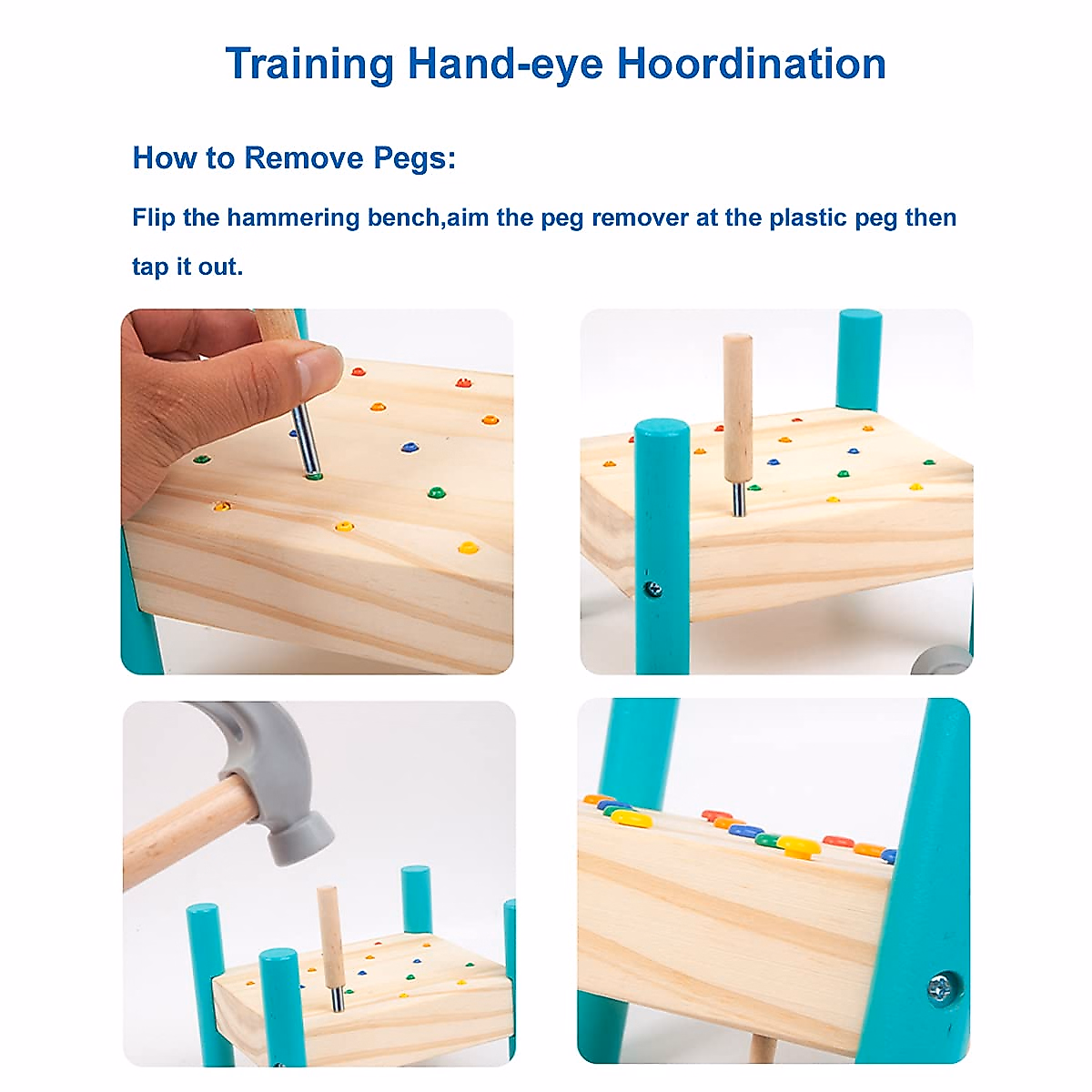 Training Hand-eye Hoordination

How to Remove Pegs:

Flip the hammering bench,aim the peg remover at the plastic peg then tap it out.