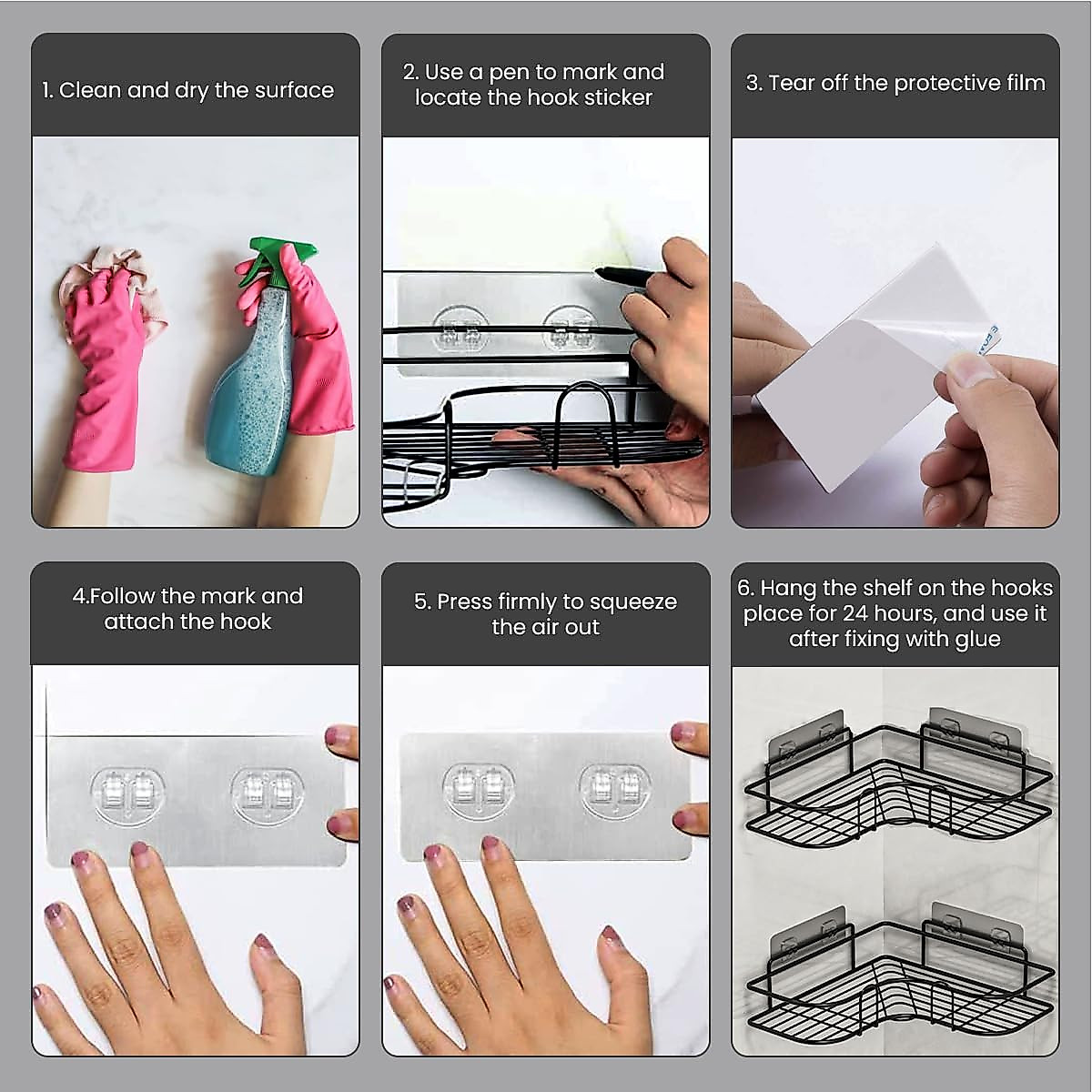 1. Clean and dry the surface

2. Use a pen to mark and locate the hook sticker

3. Tear off the protective film

4.Follow the mark and attach the hook

5. Press firmly to squeeze the air out

6. Hang the shelf on the hooks place for 24 hours, and use it after fixing with glue