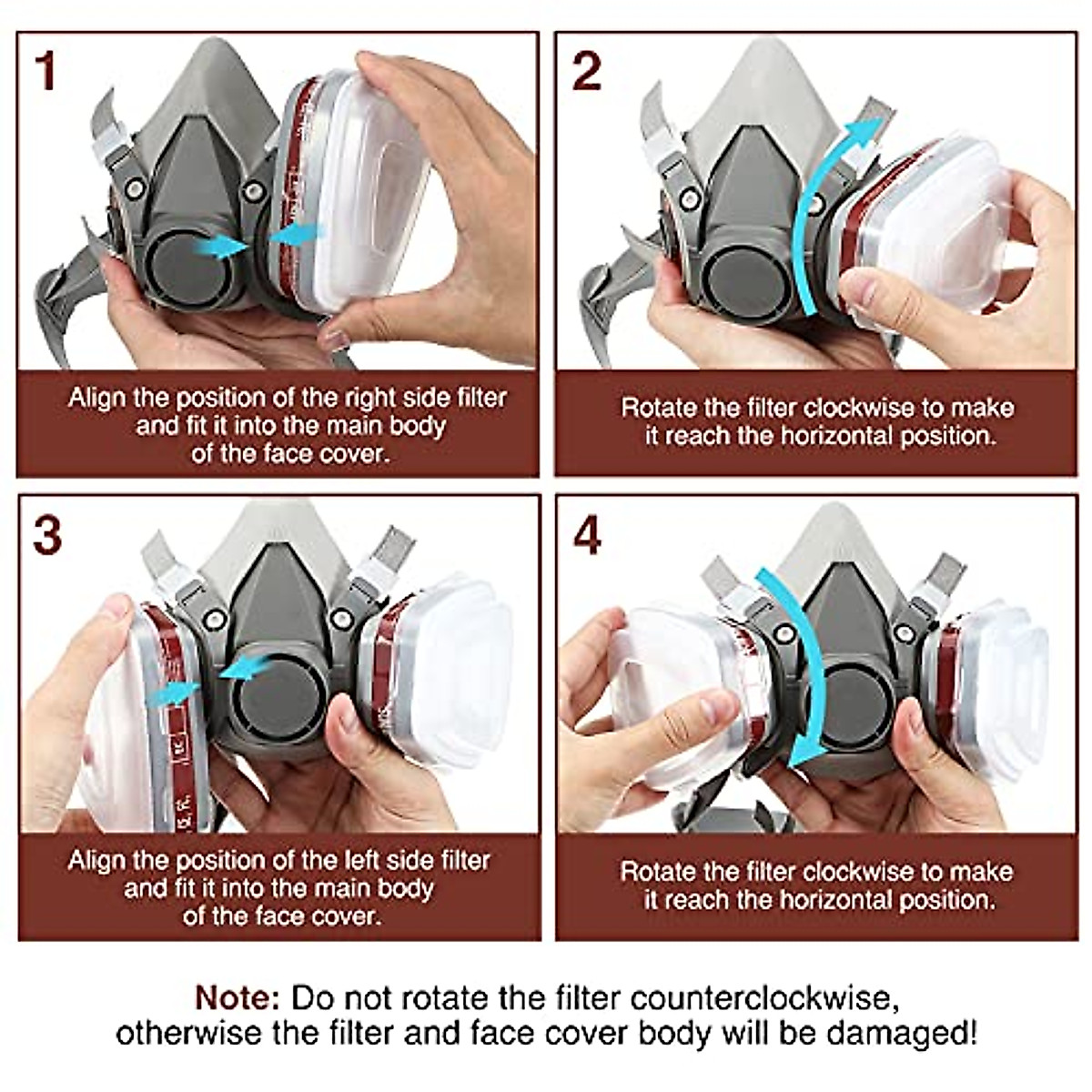 1

Align the position of the right side filter and fit it into the main body of the face cover.

2

Rotate the filter clockwise to make it reach the horizontal position.

3

Align the position of the left side filter and fit it into the main body of the face cover.

4

Rotate the filter clockwise to make it reach the horizontal position.

Note: Do not rotate the filter counterclockwise, otherwise the filter and face cover body will be damaged!