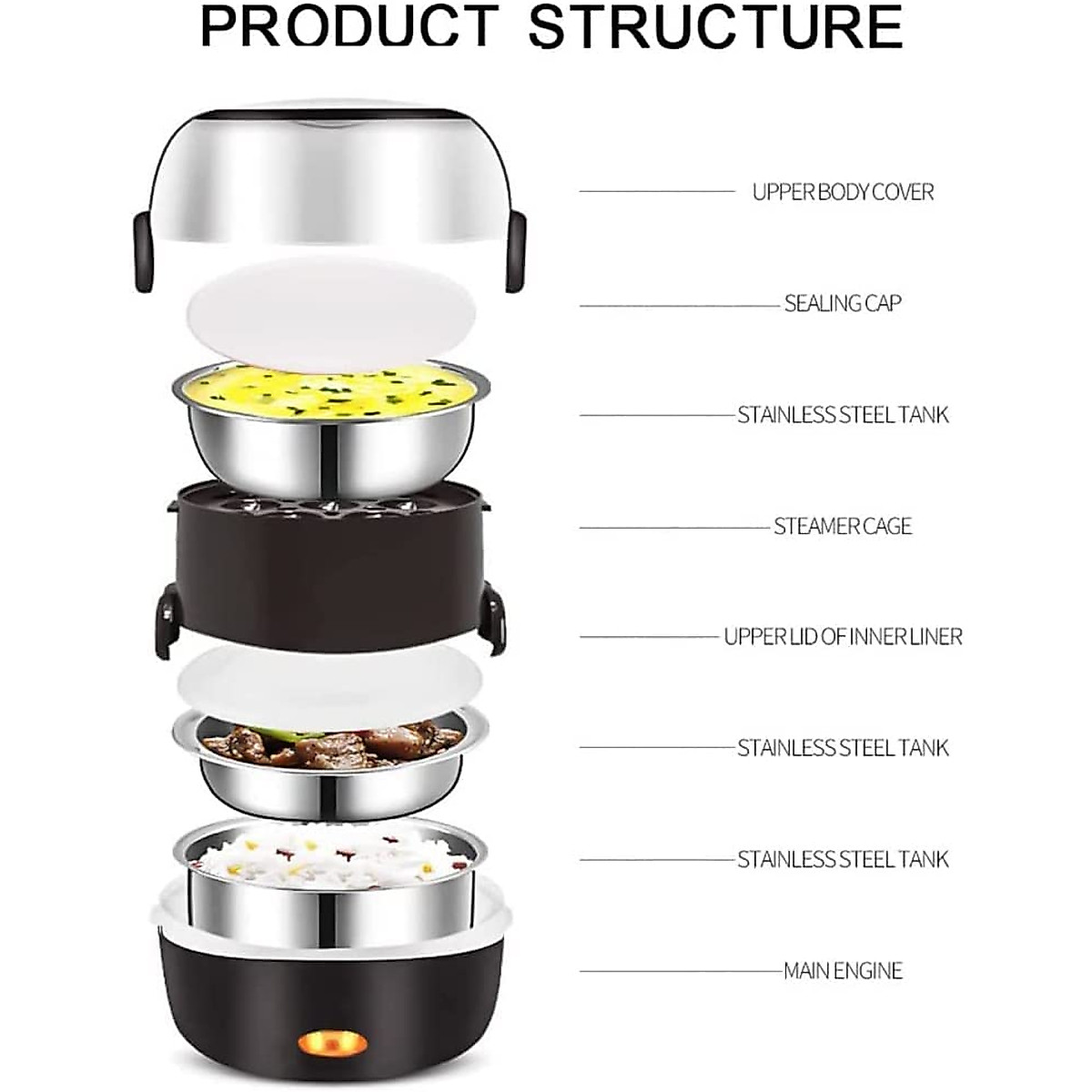 PRODUCT STRUCTURE

UPPER BODY COVER

SEALING CAP

STAINLESS STEEL TANK

STEAMER CAGE

UPPER LID OF INNER LINER

STAINLESS STEEL TANK

STAINLESS STEEL TANK

MAIN ENGINE