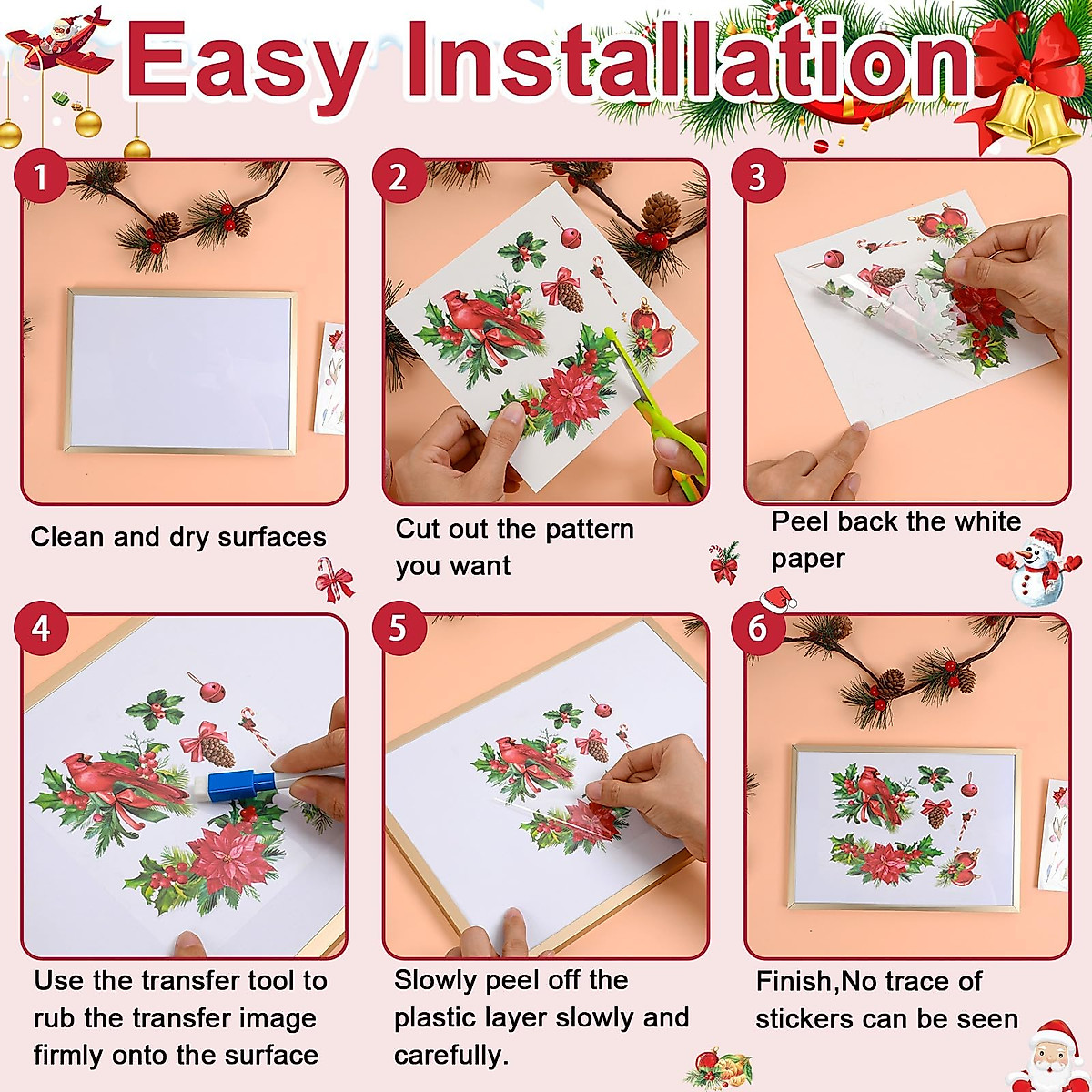 Easy Installation

1

Clean and dry surfaces

2

Cut out the pattern you want

3

Peel back the white paper

4

Use the transfer tool to rub the transfer image firmly onto the surface

5

Slowly peel off the plastic layer slowly and carefully.

6

Finish,No trace of stickers can be seen