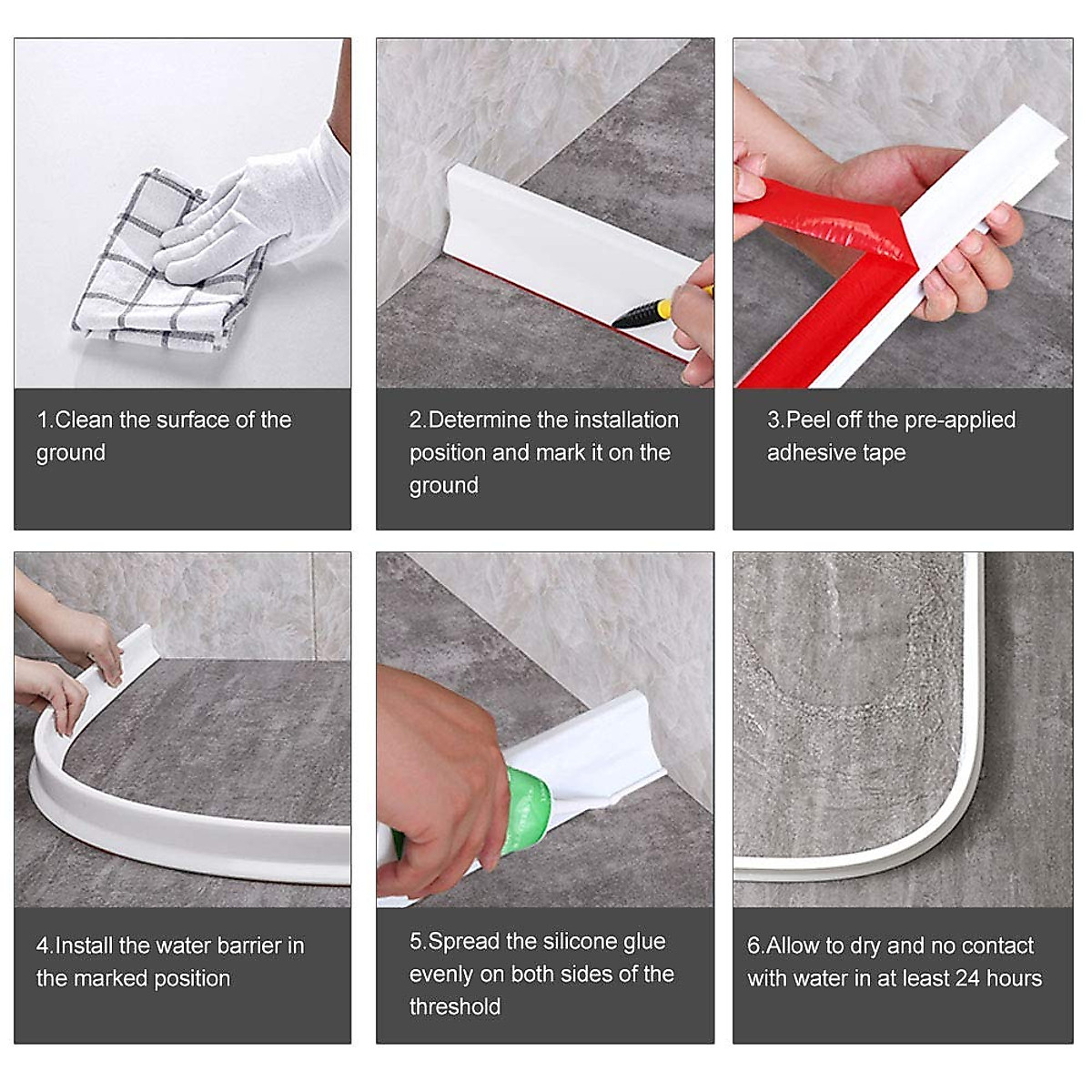 1.Clean the surface of the ground

2.Determine the installation position and mark it on the ground

3.Peel off the pre-applied adhesive tape

4.Install the water barrier in the marked position

5.Spread the silicone glue evenly on both sides of the threshold

6.Allow to dry and no contact with water in at least 24 hours