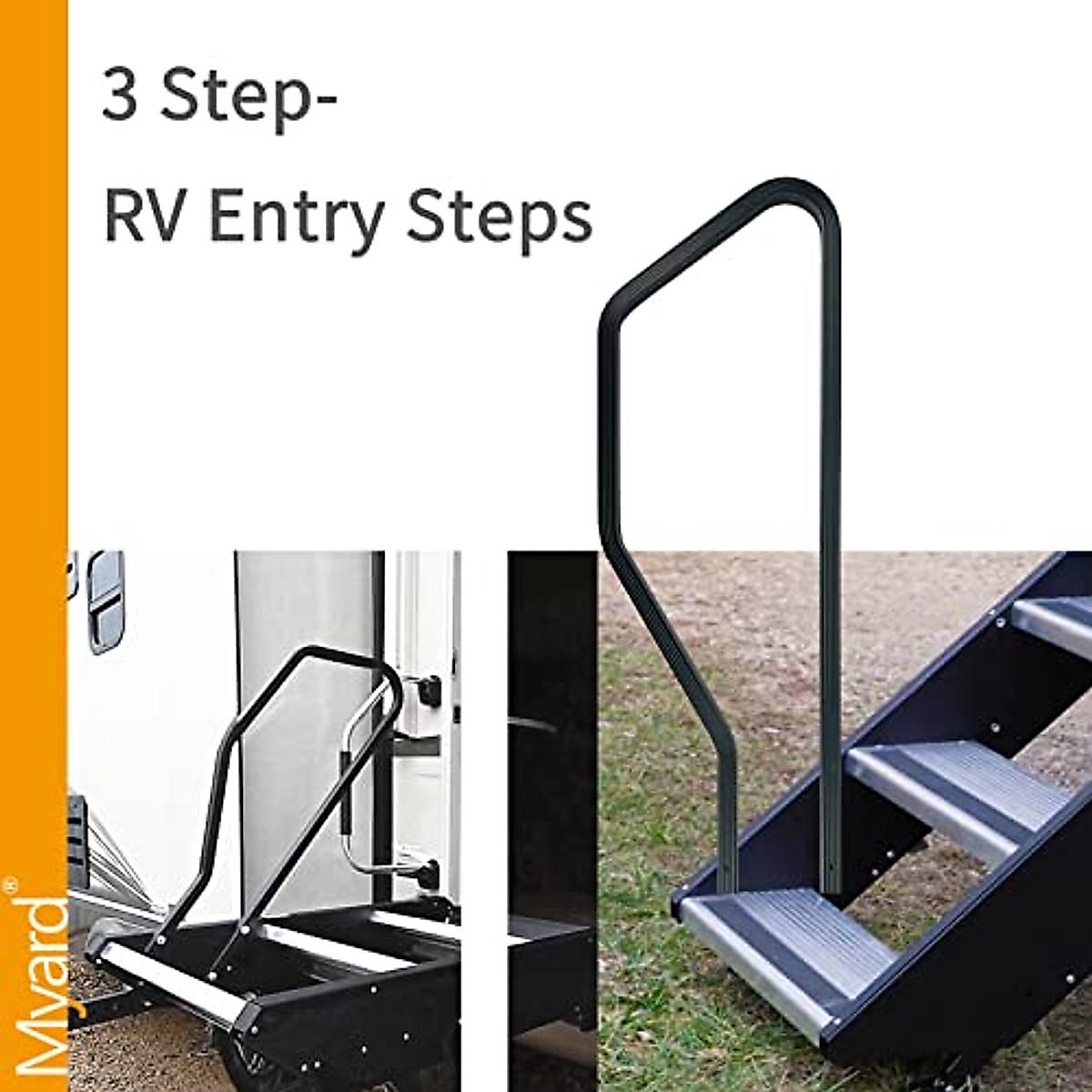 3 Step-
RV Entry Steps

Myard®