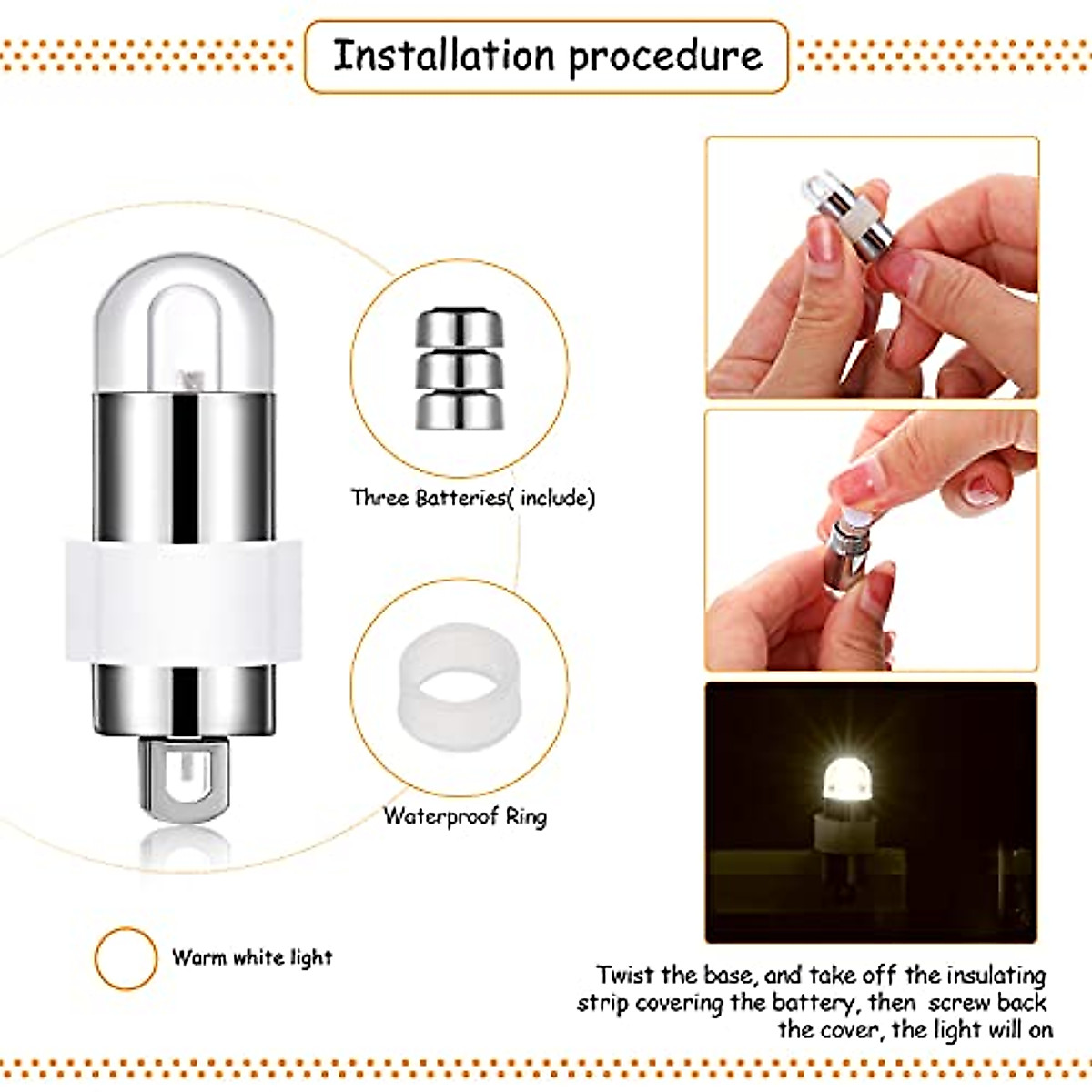 Installation procedure

Three Batteries( include)

Waterproof Ring

Warm white light

Twist the base, and take off the insulating strip covering the battery, then screw back the cover, the light will on