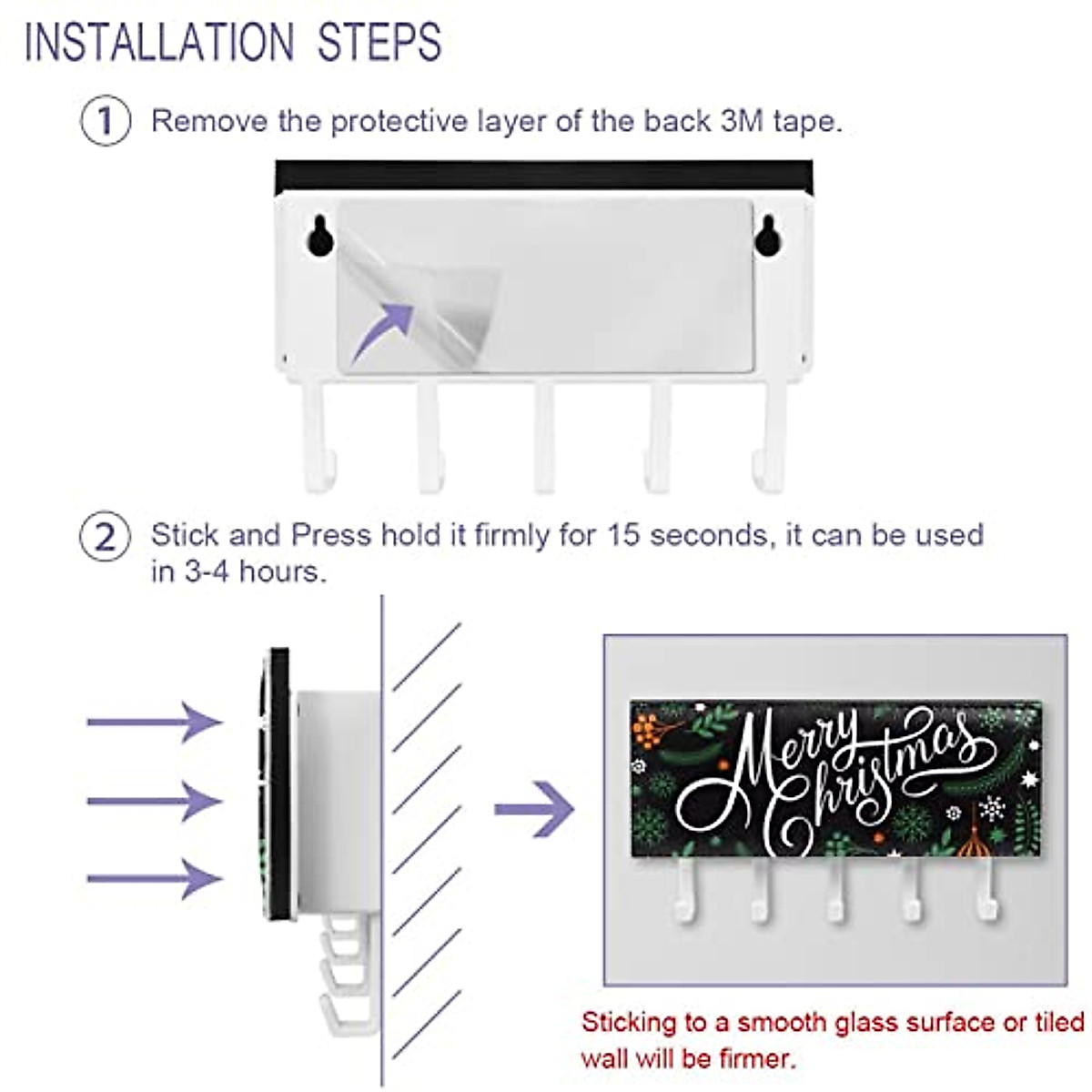 INSTALLATION STEPS

1 Remove the protective layer of the back 3M tape.

2 Stick and Press hold it firmly for 15 seconds, it can be used in 3-4 hours.

Merry Christmas

Sticking to a smooth glass surface or tiled wall will be firmer.