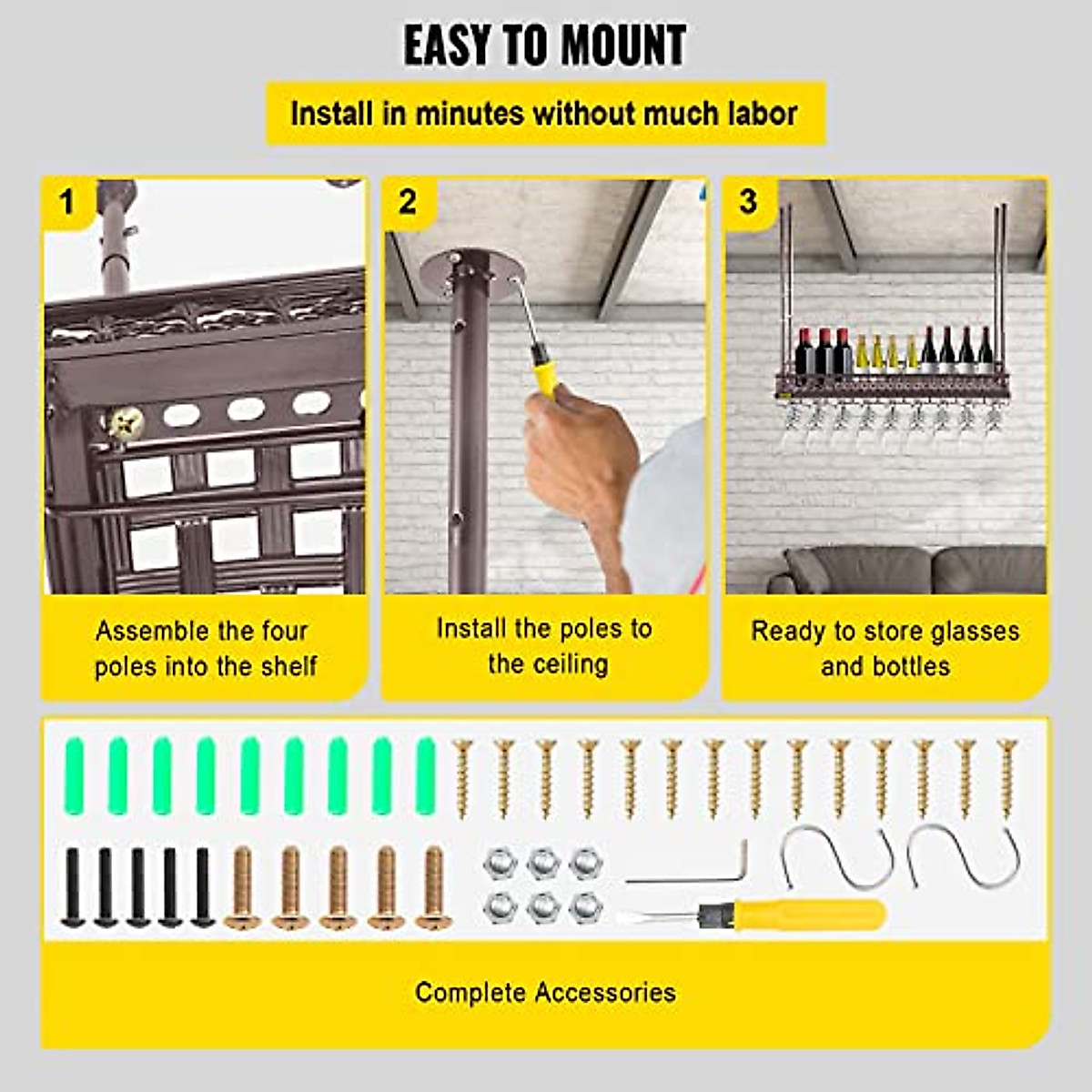 EASY TO MOUNT

Install in minutes without much labor

1

Assemble the four poles into the shelf

2

Install the poles to the ceiling

3

Ready to store glasses and bottles

Complete Accessories