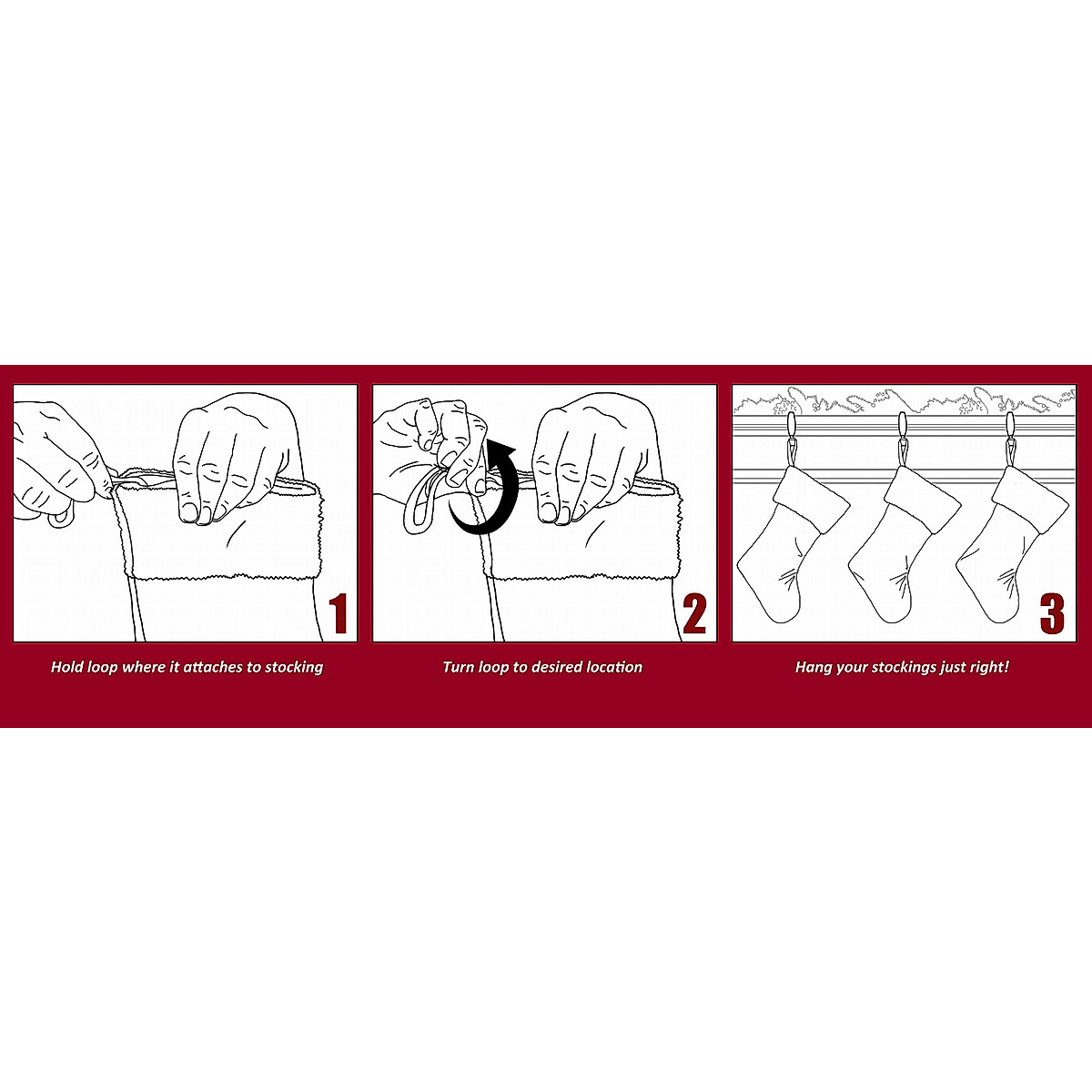 1

Hold loop where it attaches to stocking

2

Turn loop to desired location

3

Hang your stockings just right!