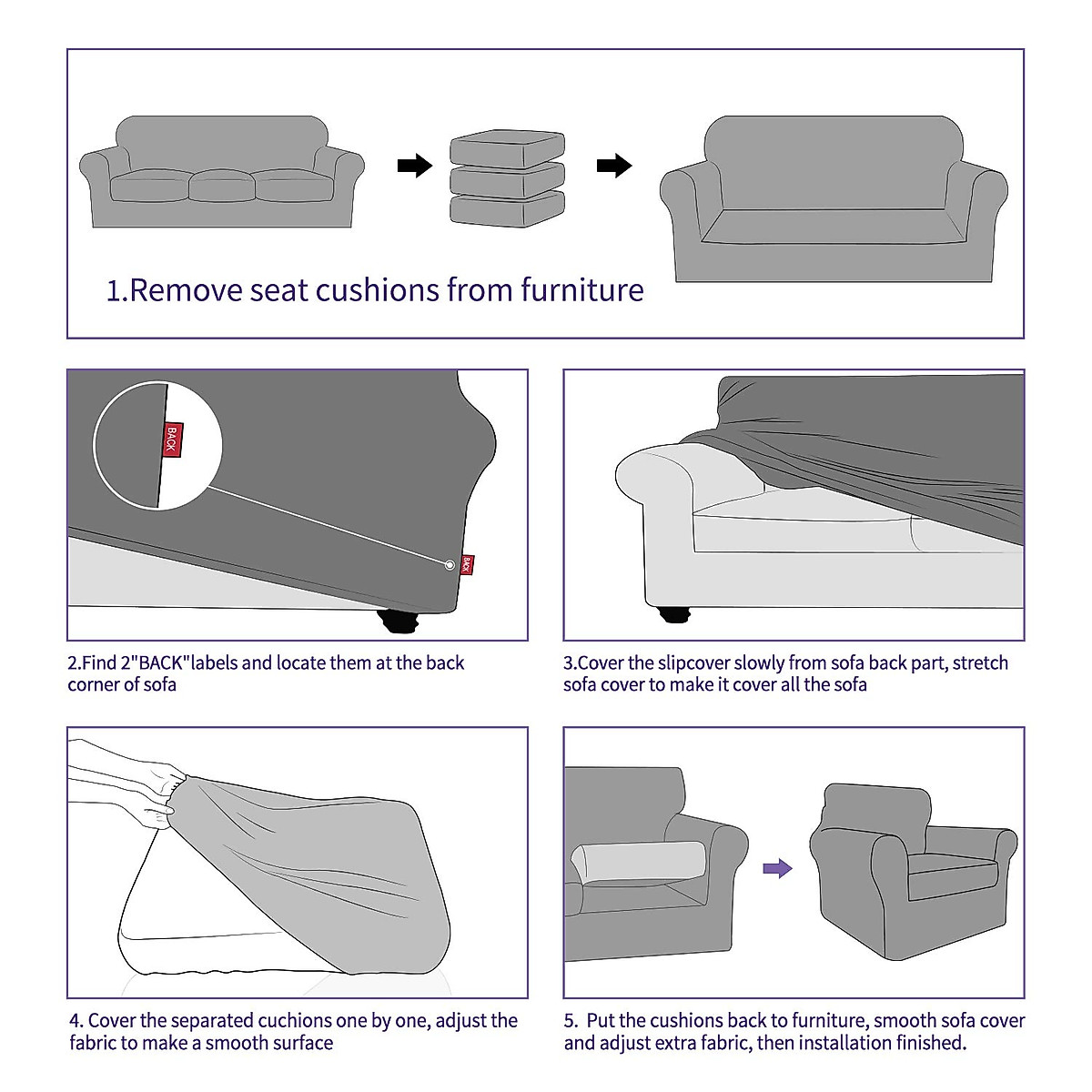 1.Remove seat cushions from furniture

BACK

BACK

2.Find 2"BACK"labels and locate them at the back corner of sofa

3.Cover the slipcover slowly from sofa back part, stretch sofa cover to make it cover all the sofa

4. Cover the separated cuchions one by one, adjust the fabric to make a smooth surface

5. Put the cushions back to furniture, smooth sofa cover and adjust extra fabric, then installation finished.