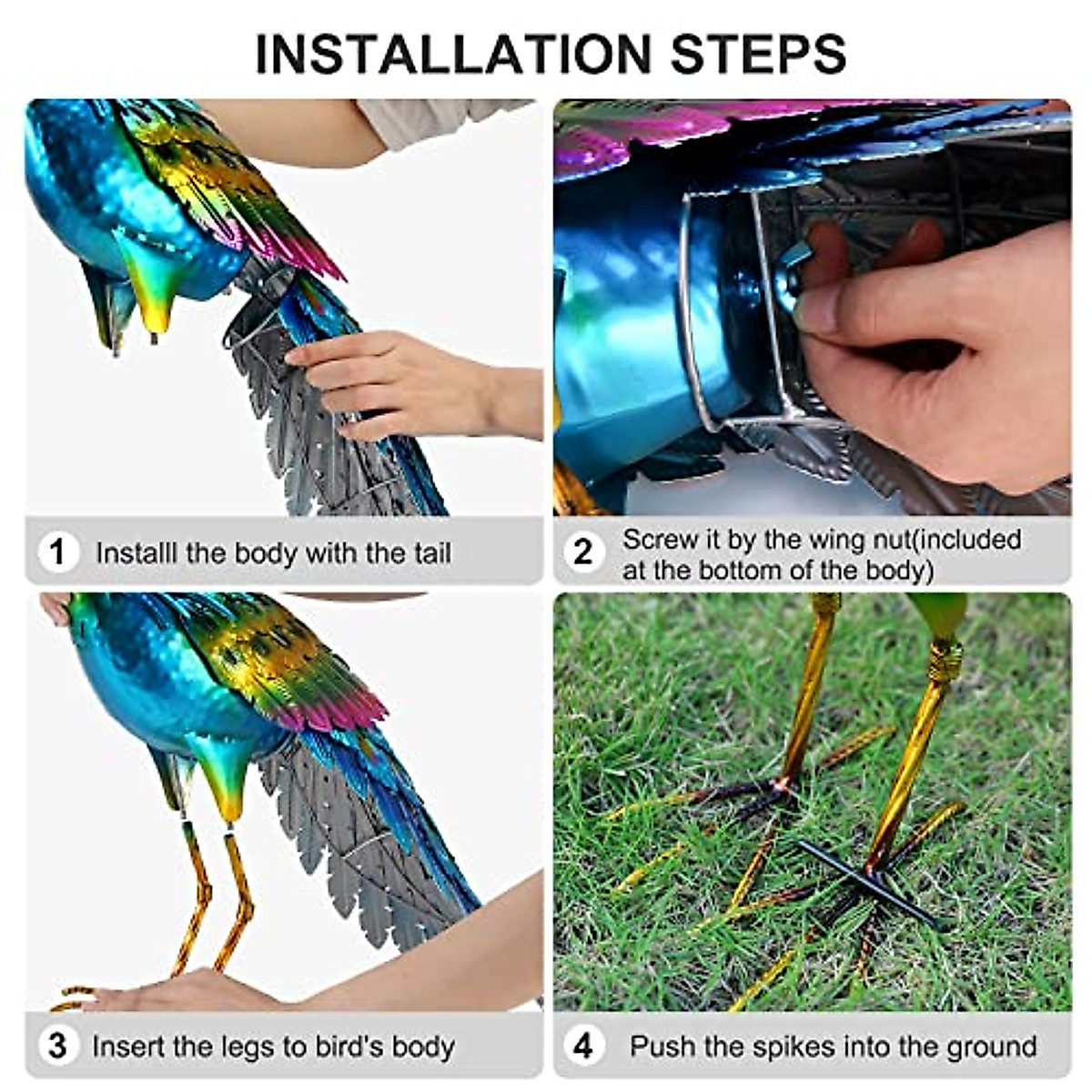 INSTALLATION STEPS

1 Installl the body with the tail

2 Screw it by the wing nut(included at the bottom of the body)

3 Insert the legs to bird's body

4 Push the spikes into the ground