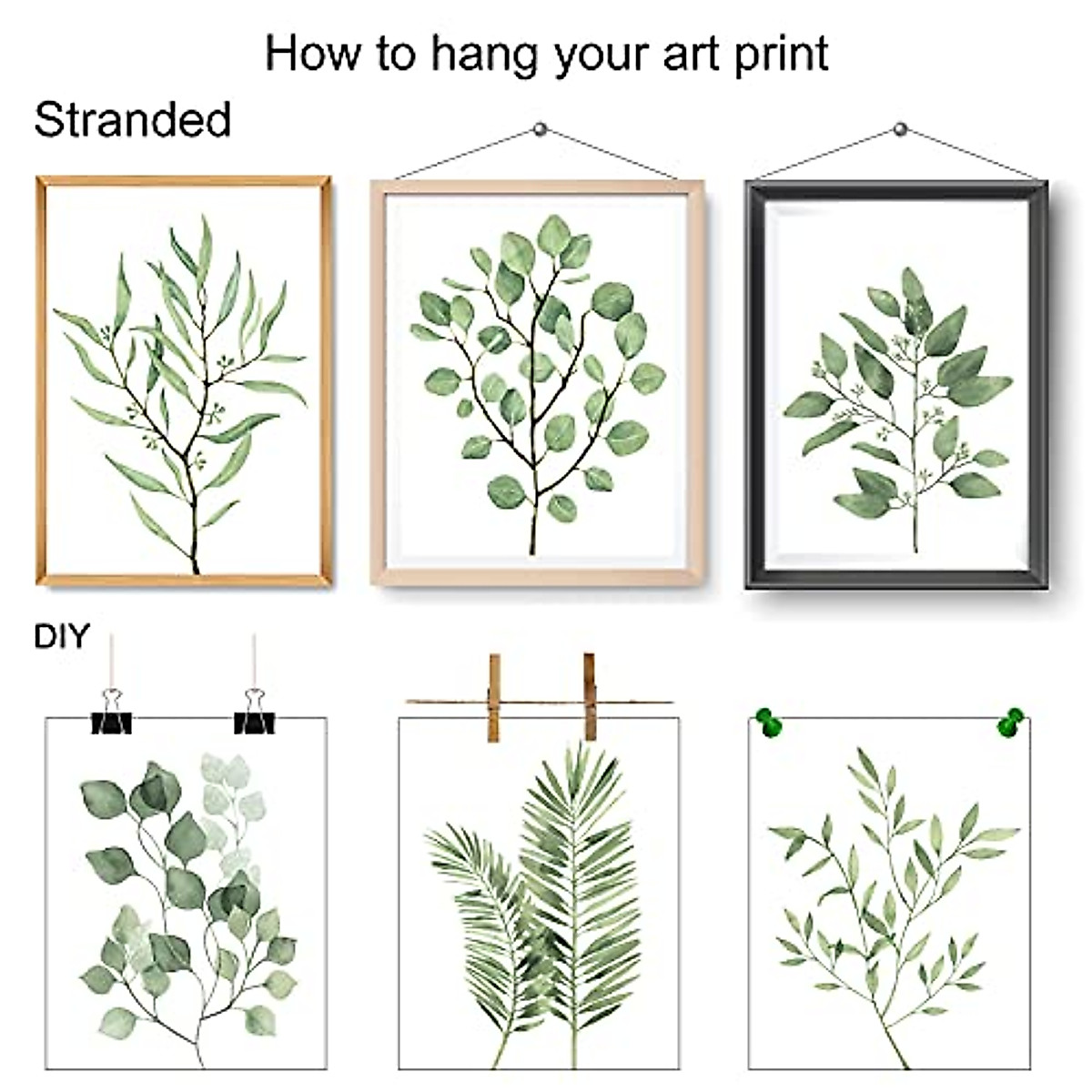 How to hang your art print

Stranded

DIY