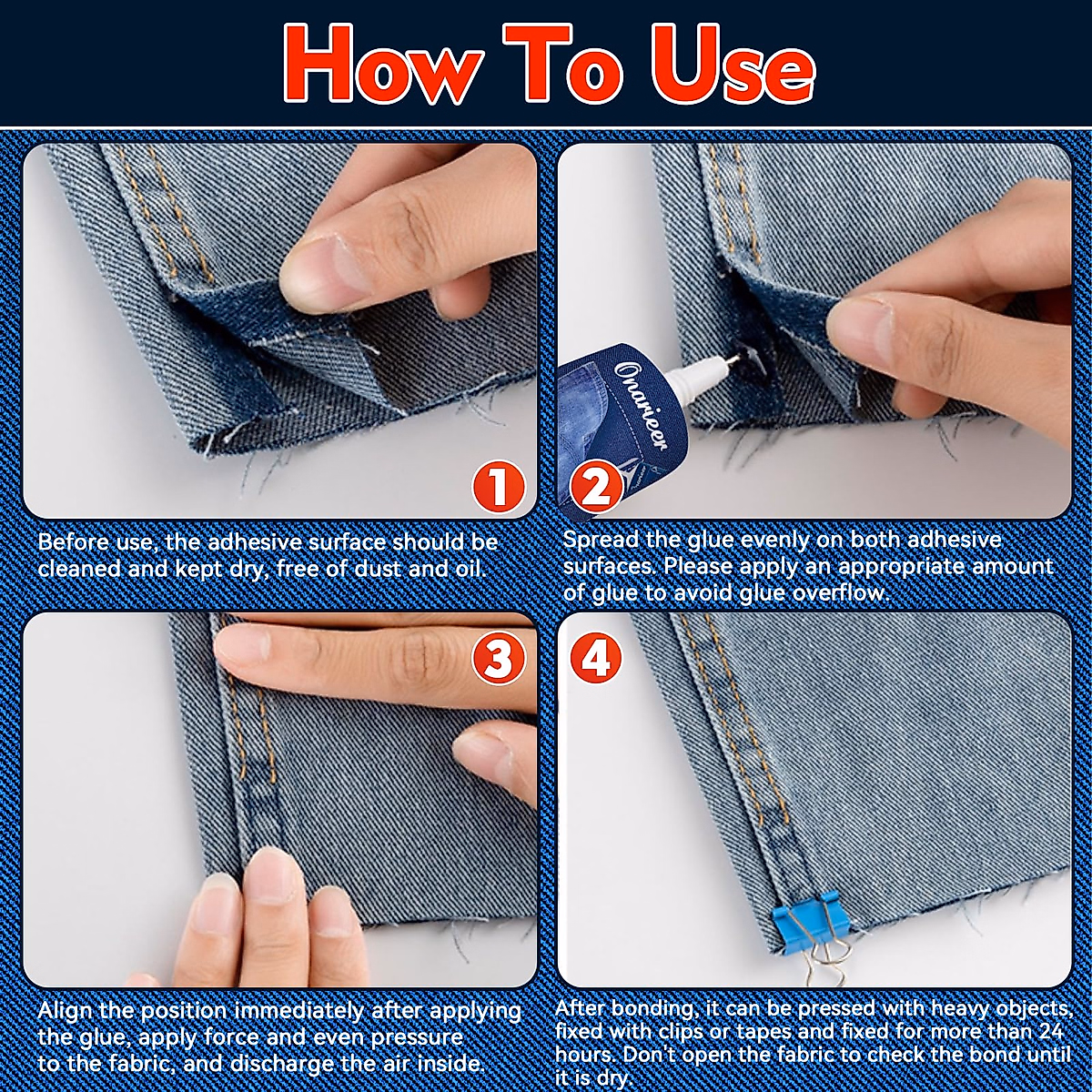 How To Use

1

Before use, the adhesive surface should be cleaned and kept dry, free of dust and oil.

Onarieer

2

Spread the glue evenly on both adhesive surfaces. Please apply an appropriate amount of glue to avoid glue overflow.

3

Align the position immediately after applying the glue, apply force and even pressure to the fabric, and discharge the air inside.

4

After bonding, it can be pressed with heavy objects, fixed with clips or tapes and fixed for more than 24 hours. Don't open the fabric to check the bond until it is dry.