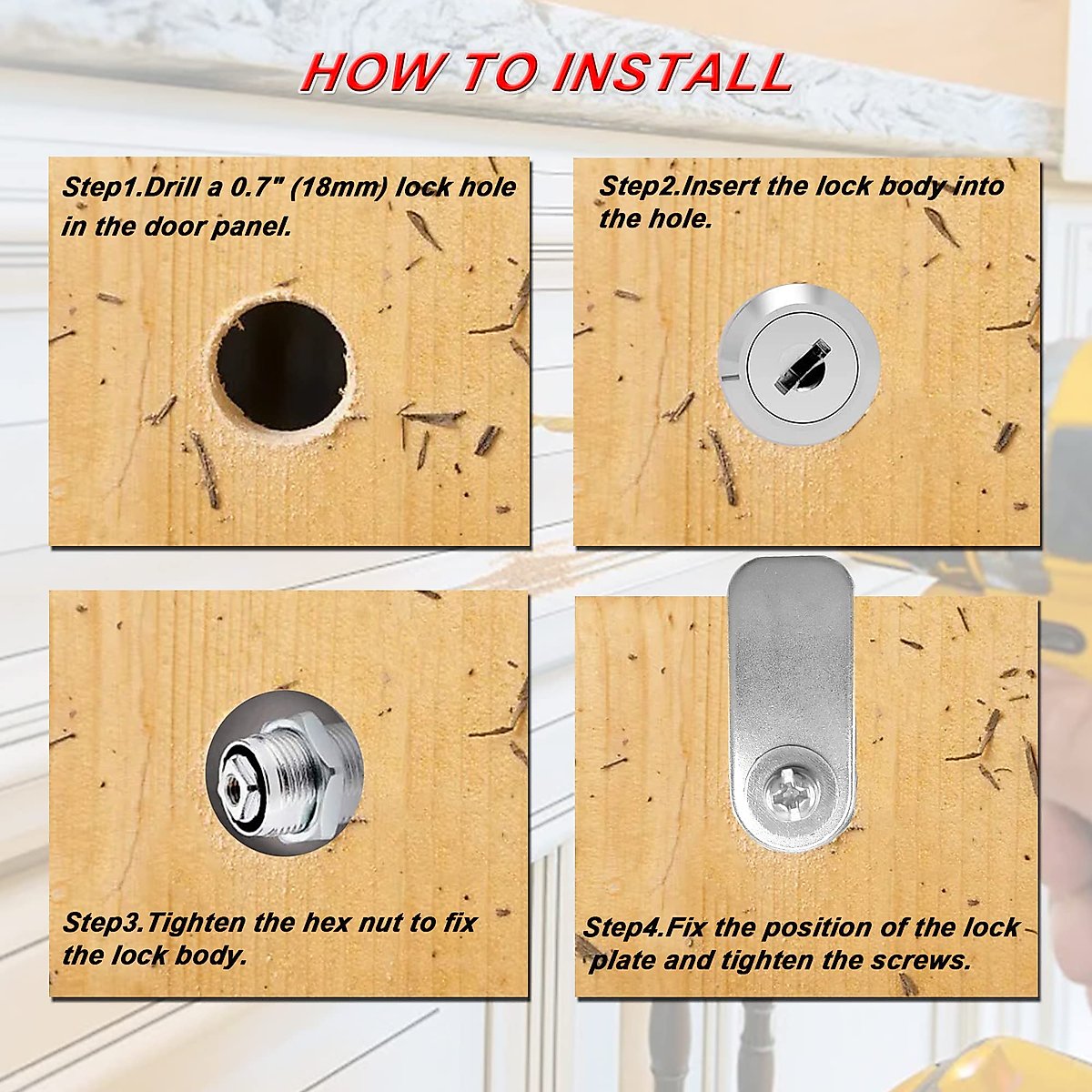 HOW TO INSTALL

Step1.Drill a 0.7" (18mm) lock hole in the door panel.

Step2.Insert the lock body into the hole.

Step3.Tighten the hex nut to fix the lock body.

Step4.Fix the position of the lock plate and tighten the screws.