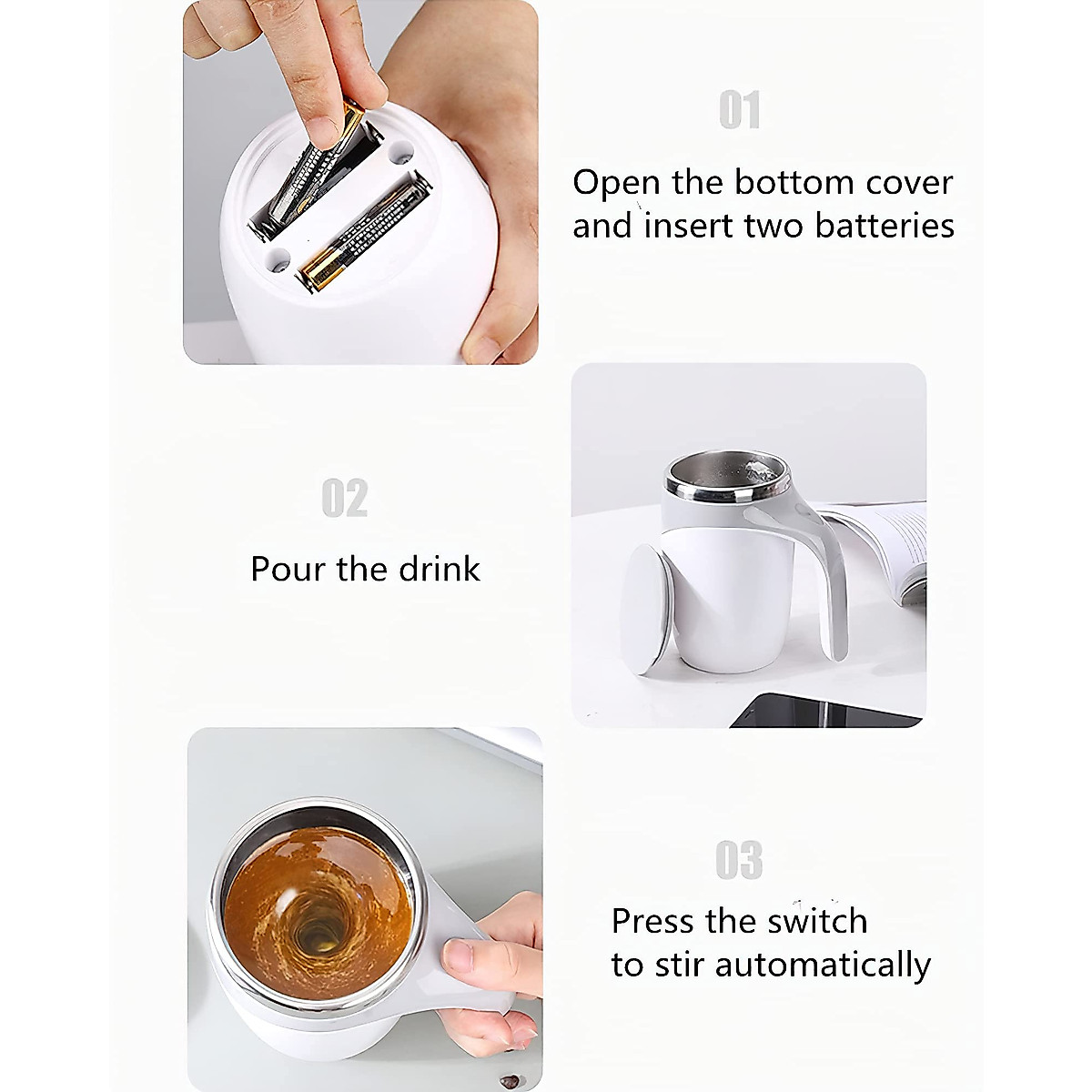 01

Open the bottom cover and insert two batteries

02

Pour the drink

03

Press the switch to stir automatically