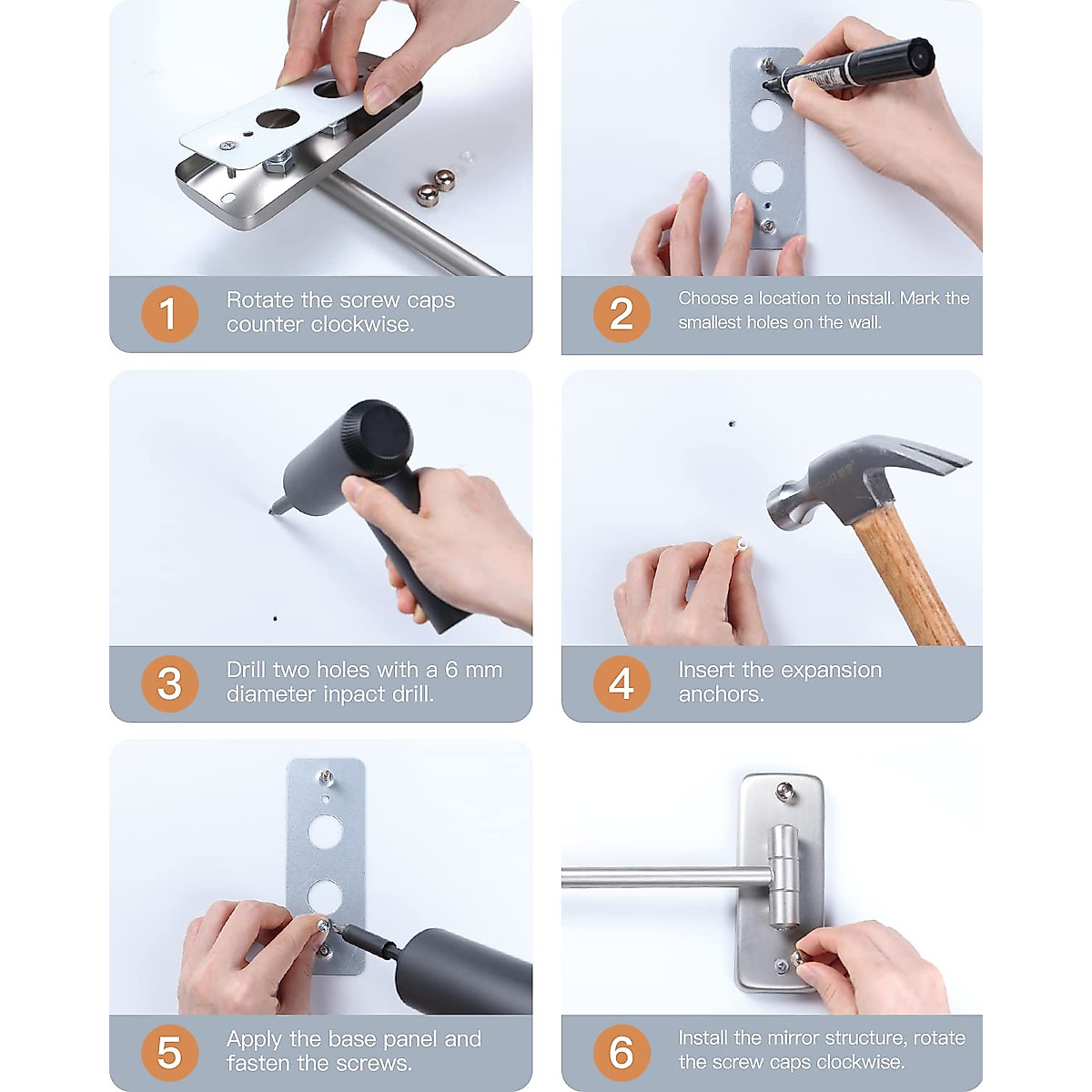 1 Rotate the screw caps counter clockwise.

2 Choose a location to install. Mark the smallest holes on the wall.

3 Drill two holes with a 6 mm diameter inpact drill.

4 Insert the expansion anchors.

5 Apply the base panel and fasten the screws.

6 Install the mirror structure, rotate the screw caps clockwise.