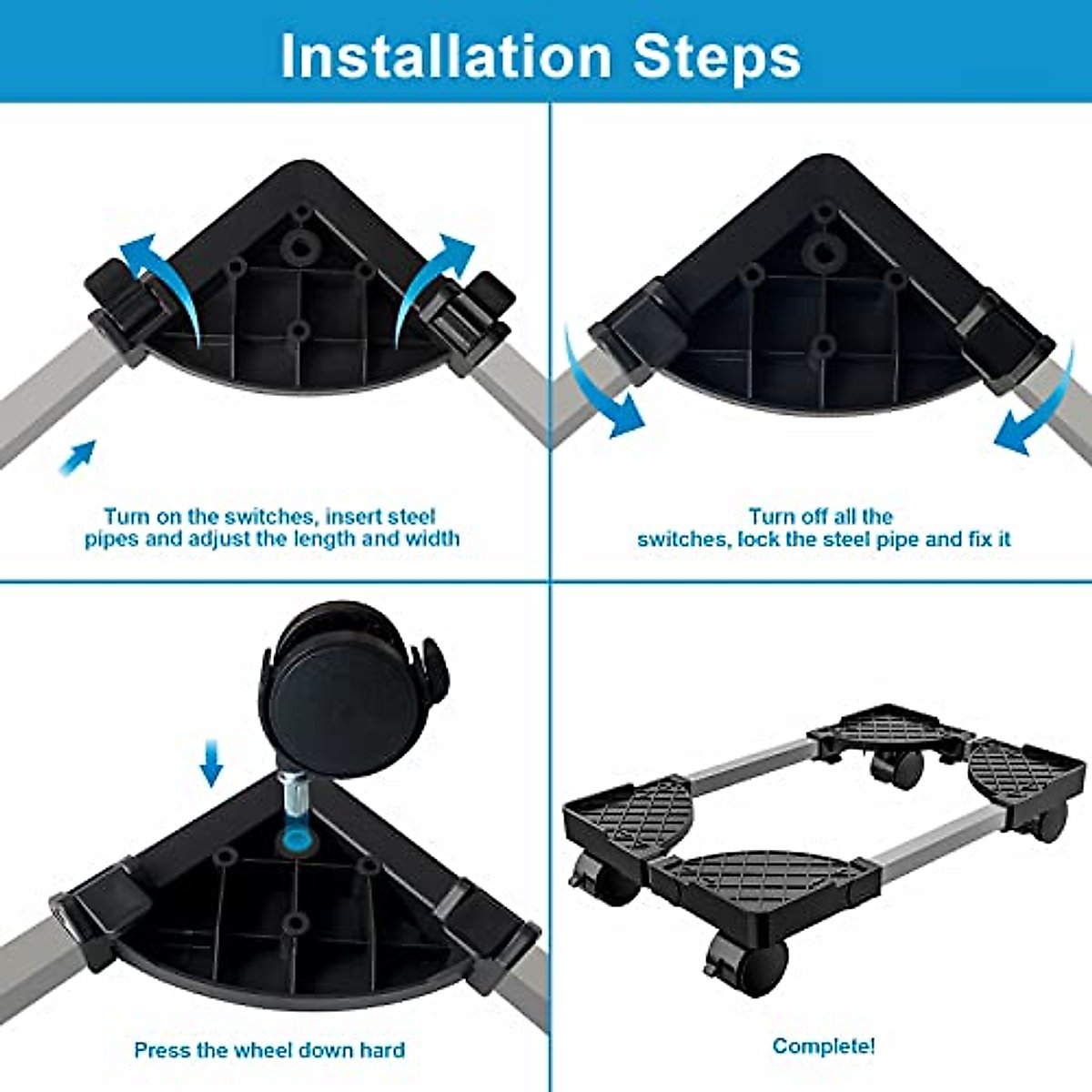 Installation Steps

Turn on the switches, insert steel pipes and adjust the length and width

Turn off all the switches, lock the steel pipe and fix it

Press the wheel down hard

Complete!