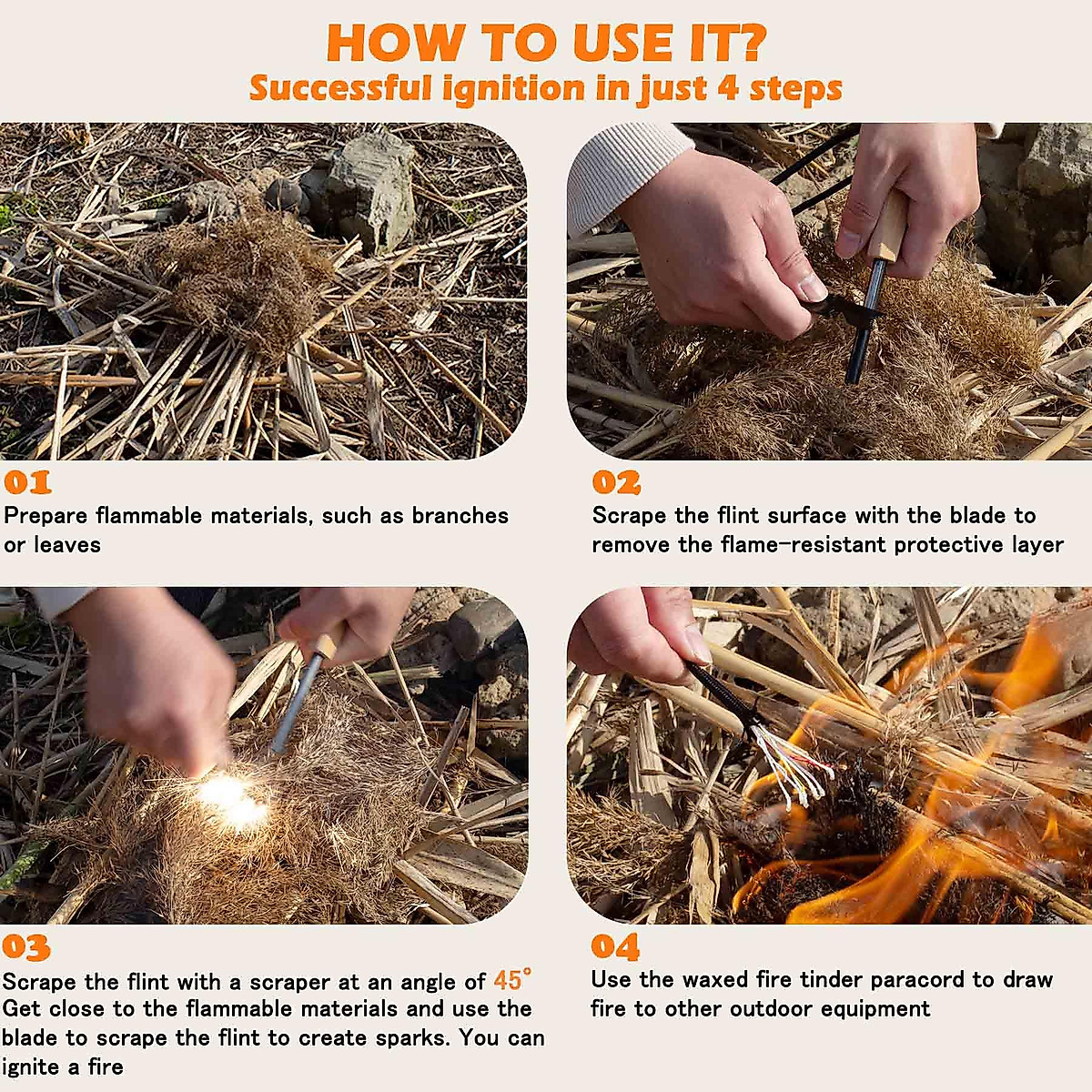 HOW TO USE IT?
Successful ignition in just 4 steps

01
Prepare flammable materials, such as branches or leaves

02
Scrape the flint surface with the blade to remove the flame-resistant protective layer

03
Scrape the flint with a scraper at an angle of 45° Get close to the flammable materials and use the blade to scrape the flint to create sparks. You can ignite a fire

04
Use the waxed fire tinder paracord to draw fire to other outdoor equipment