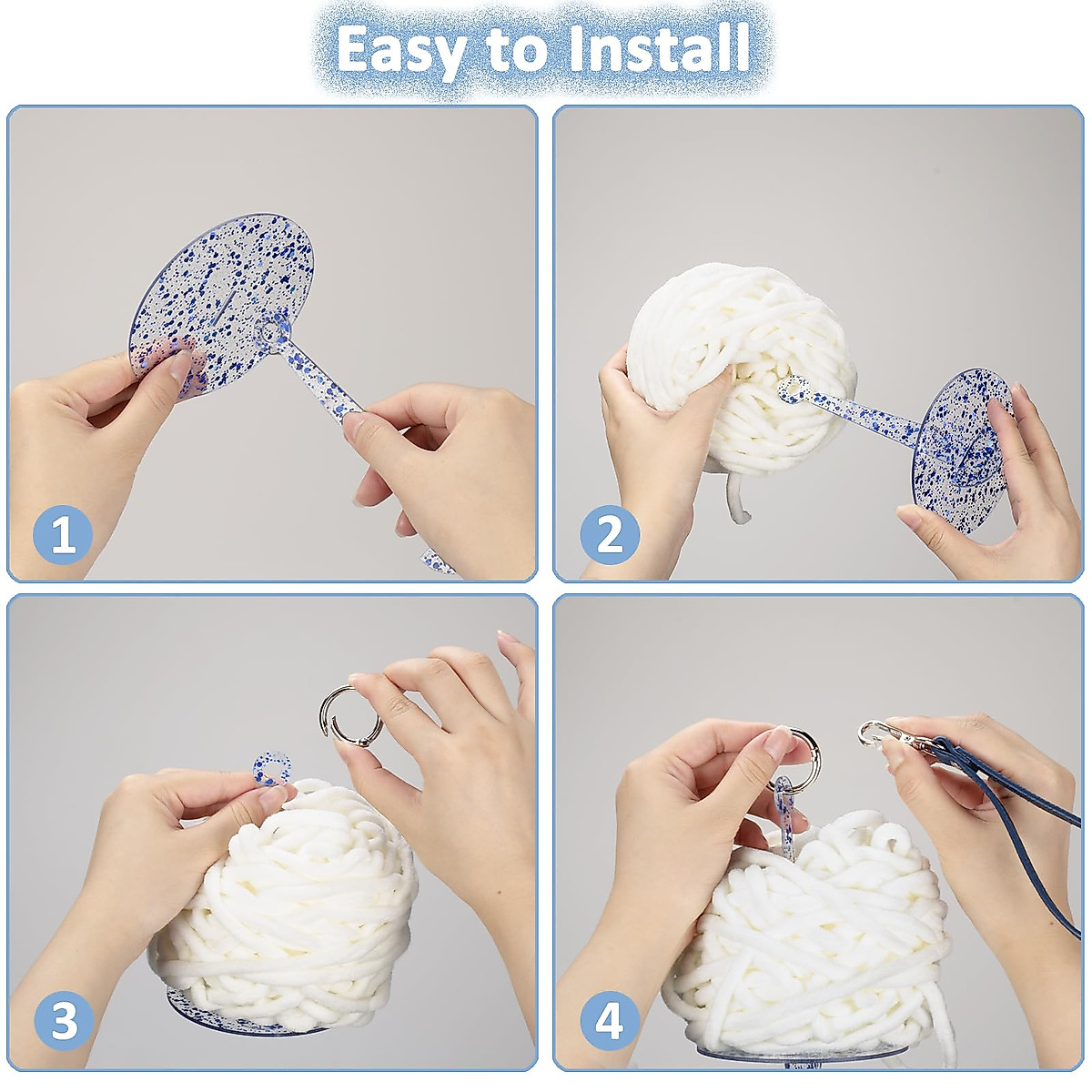 Easy to Install

1

2

3

4