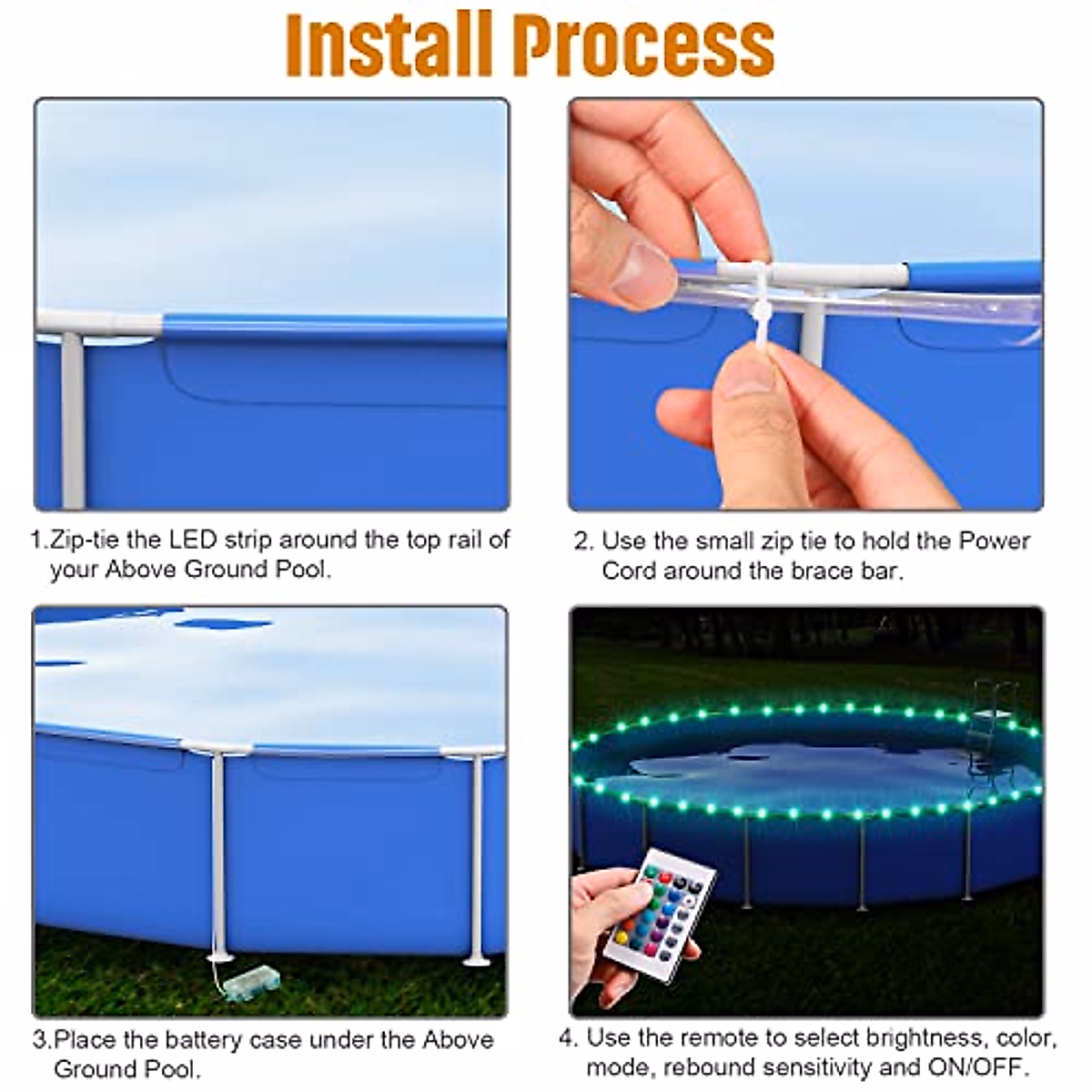 Install Process

1.Zip-tie the LED strip around the top rail of your Above Ground Pool.

2. Use the small zip tie to hold the Power Cord around the brace bar.

3.Place the battery case under the Above Ground Pool.

4. Use the remote to select brightness, color, mode, rebound sensitivity and ON/OFF.