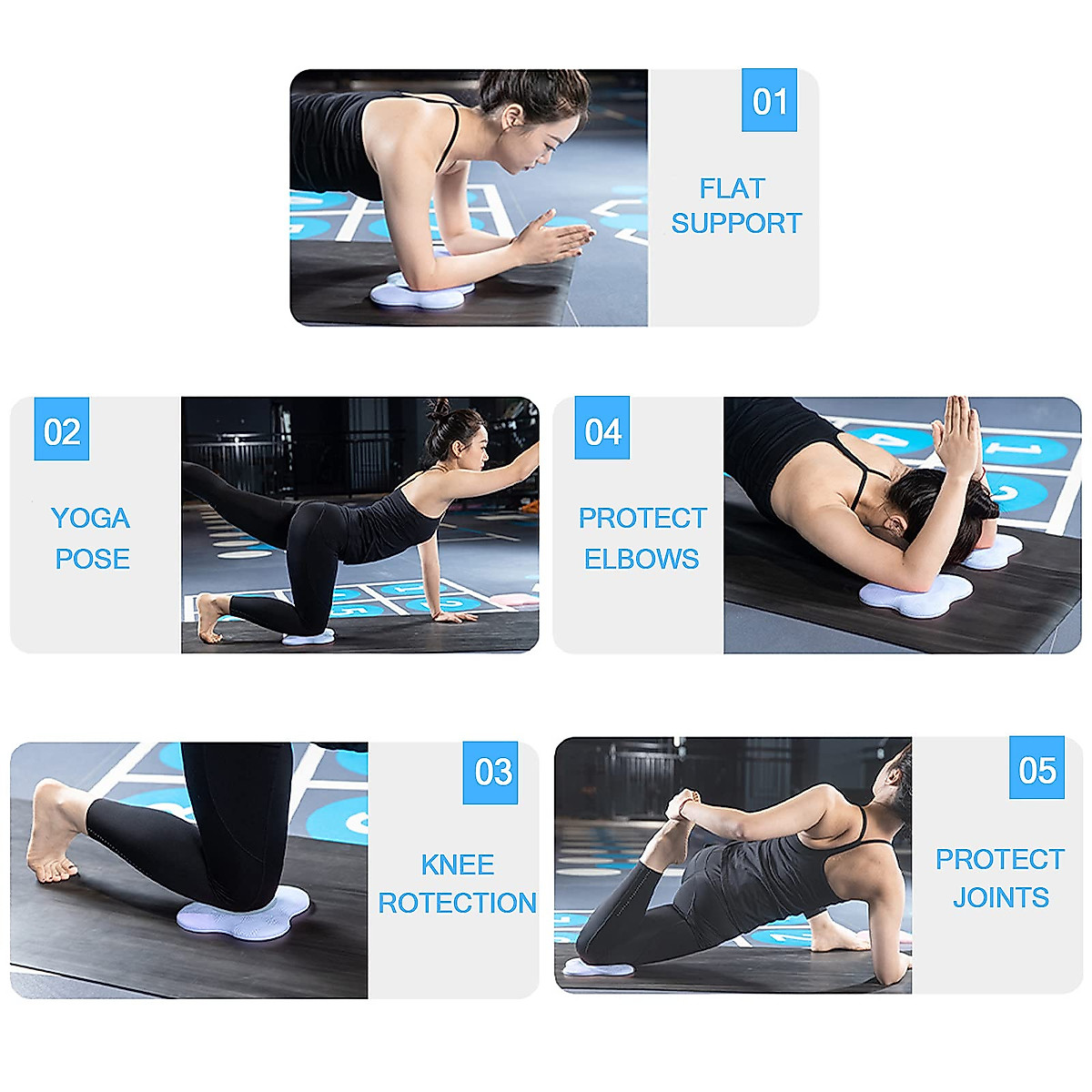 01
FLAT SUPPORT

02
YOGA POSE

04
PROTECT ELBOWS

03
KNEE ROTECTION

05
PROTECT JOINTS