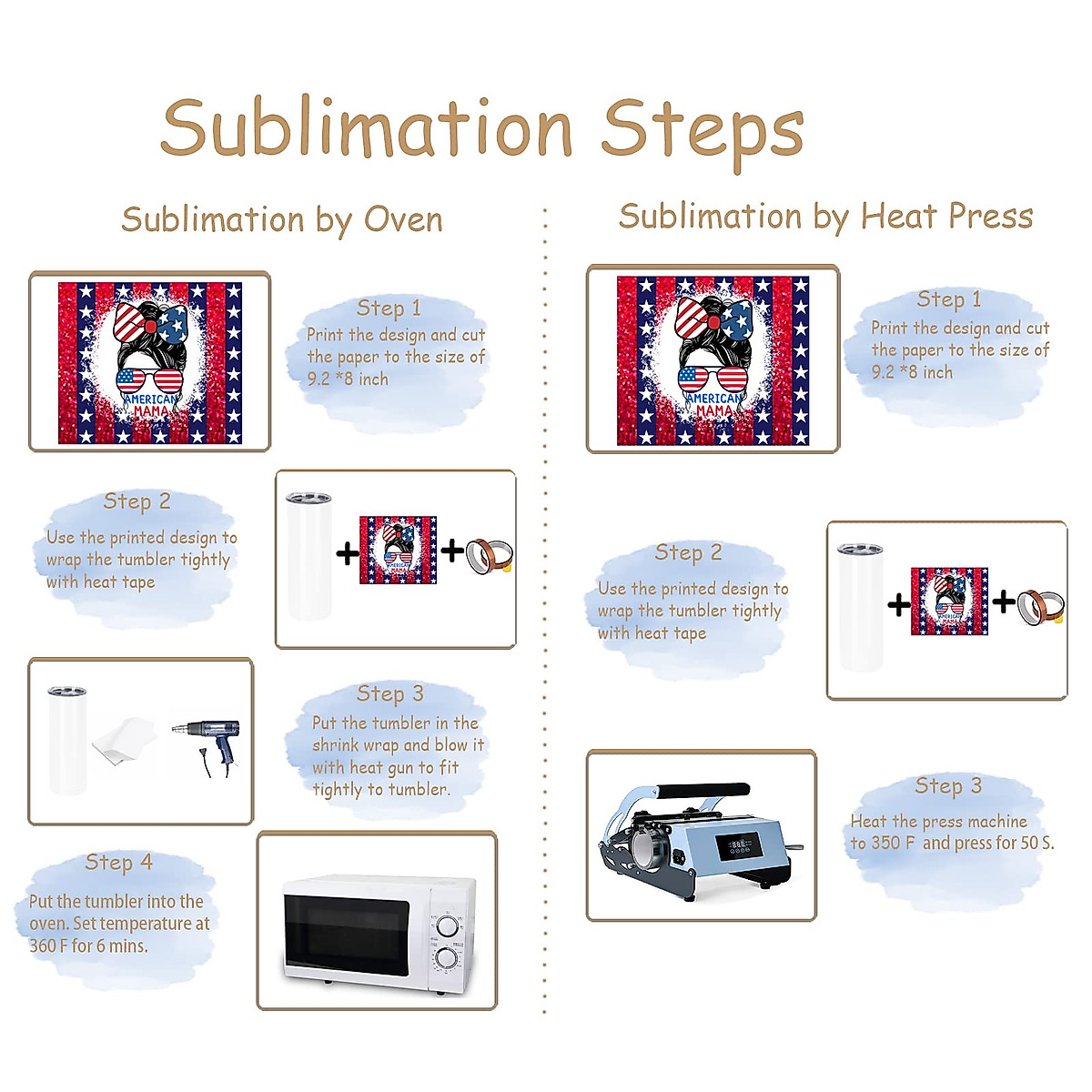 Sublimation Steps

Sublimation by Oven

AMERICAN MAMA

Step 1
Print the design and cut the paper to the size of 9.2 *8 inch

Step 2
Use the printed design to wrap the tumbler tightly with heat tape

AMERICAN MAMA

Step 3
Put the tumbler in the shrink wrap and blow it with heat gun to fit tightly to tumbler.

Step 4
Put the tumbler into the oven. Set temperature at 360 F for 6 mins.

Sublimation by Heat Press

AMERICAN MAMA

Step 1
Print the design and cut the paper to the size of 9.2 *8 inch

Step 2
Use the printed design to wrap the tumbler tightly with heat tape

AMERICAN MAMA

Step 3
Heat the press machine to 350 F and press for 50 S.