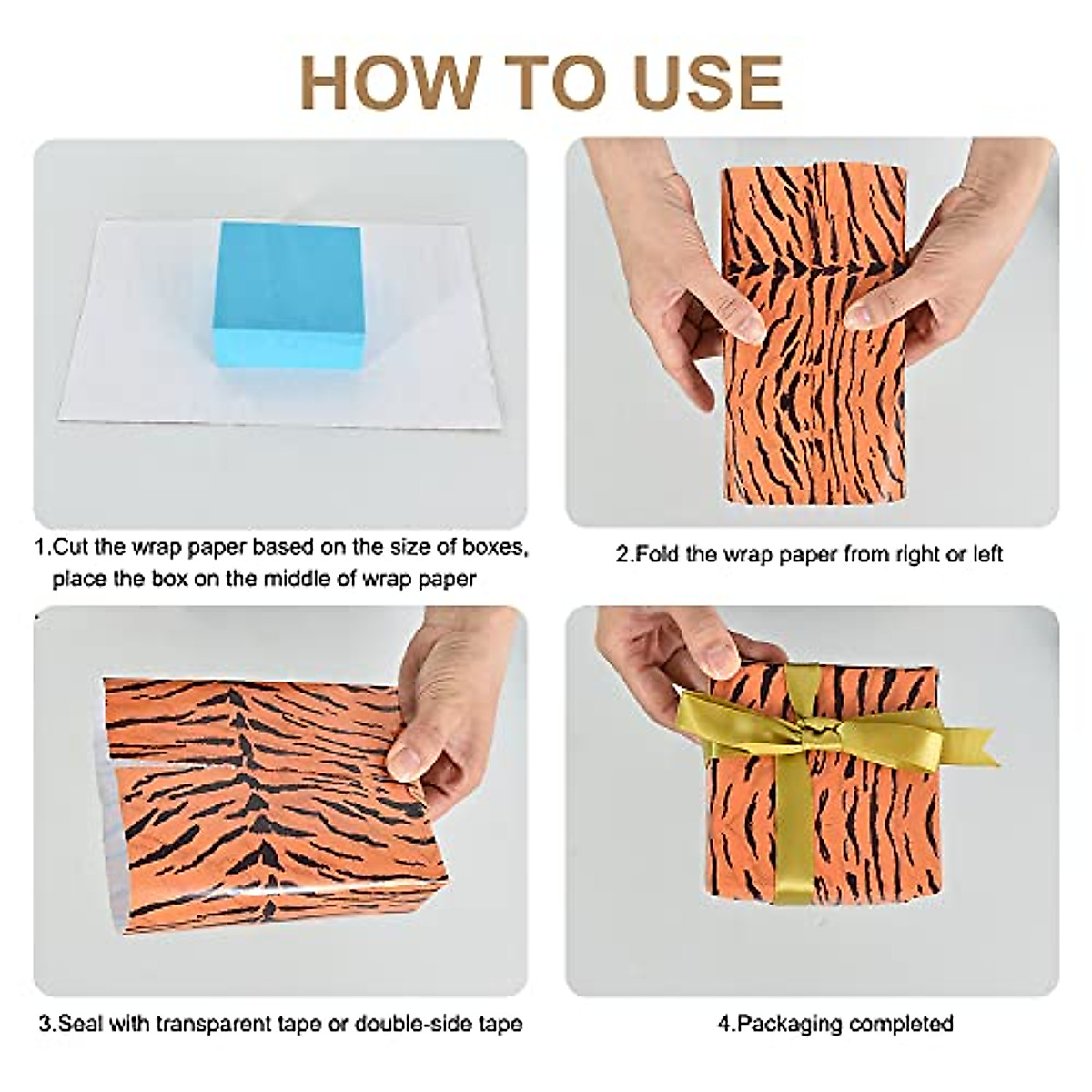 HOW TO USE

1.Cut the wrap paper based on the size of boxes, place the box on the middle of wrap paper

2.Fold the wrap paper from right or left

3.Seal with transparent tape or double-side tape

4.Packaging completed