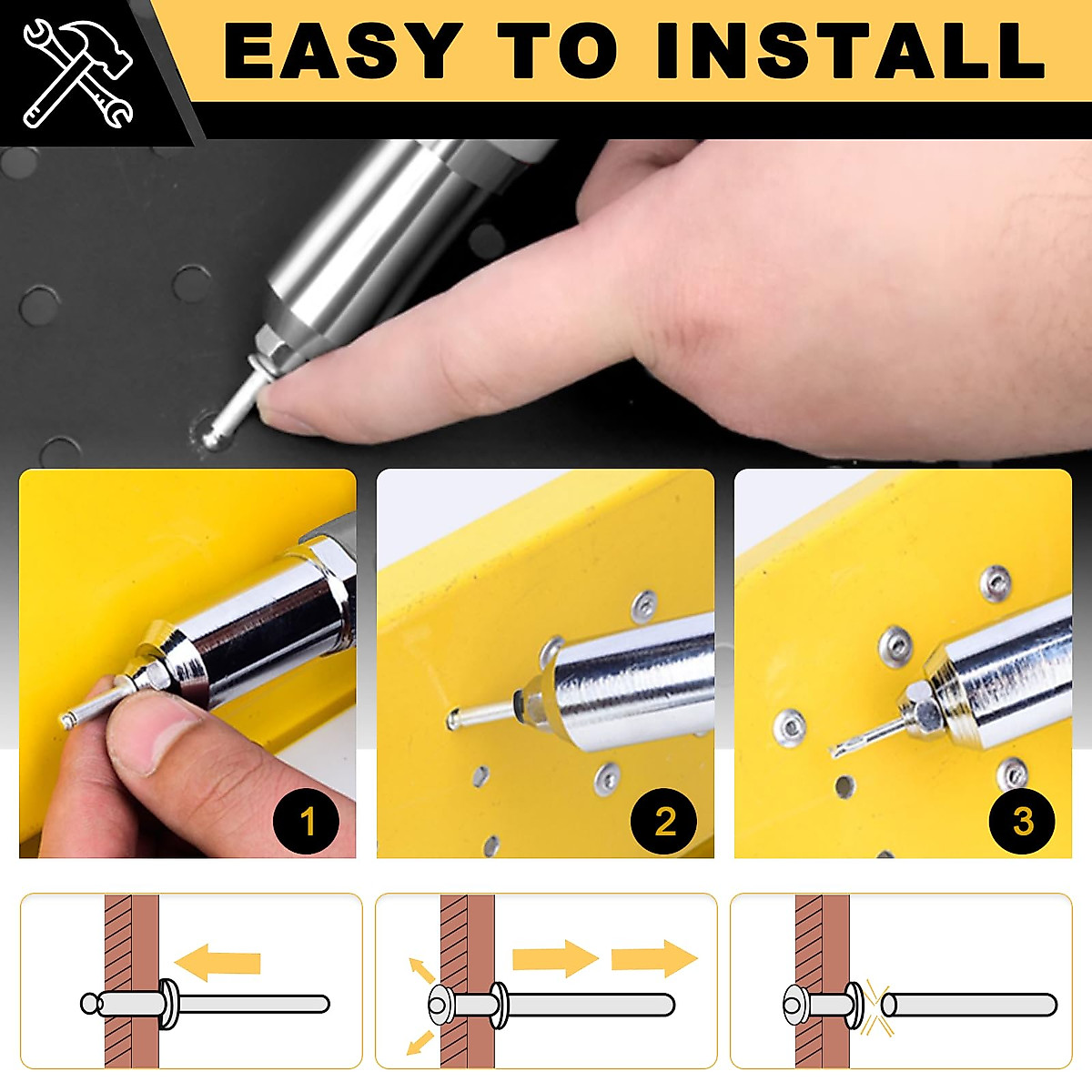 EASY TO INSTALL

1

2

3