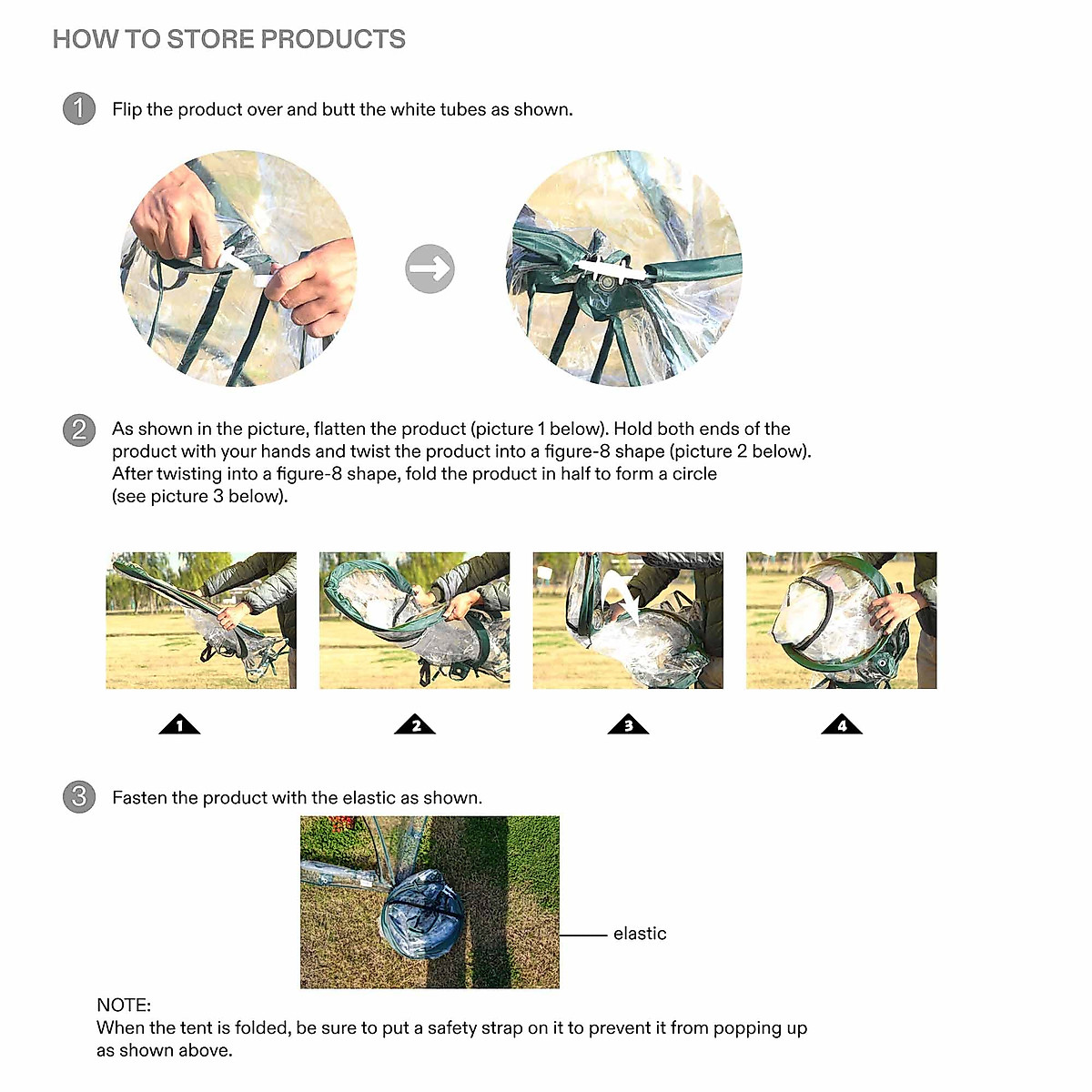 HOW TO STORE PRODUCTS

1 Flip the product over and butt the white tubes as shown.

2 As shown in the picture, flatten the product (picture 1 below). Hold both ends of the product with your hands and twist the product into a figure-8 shape (picture 2 below). After twisting into a figure-8 shape, fold the product in half to form a circle (see picture 3 below).

1

2

3

4

3 Fasten the product with the elastic as shown.

elastic

NOTE:
When the tent is folded, be sure to put a safety strap on it to prevent it from popping up as shown above.