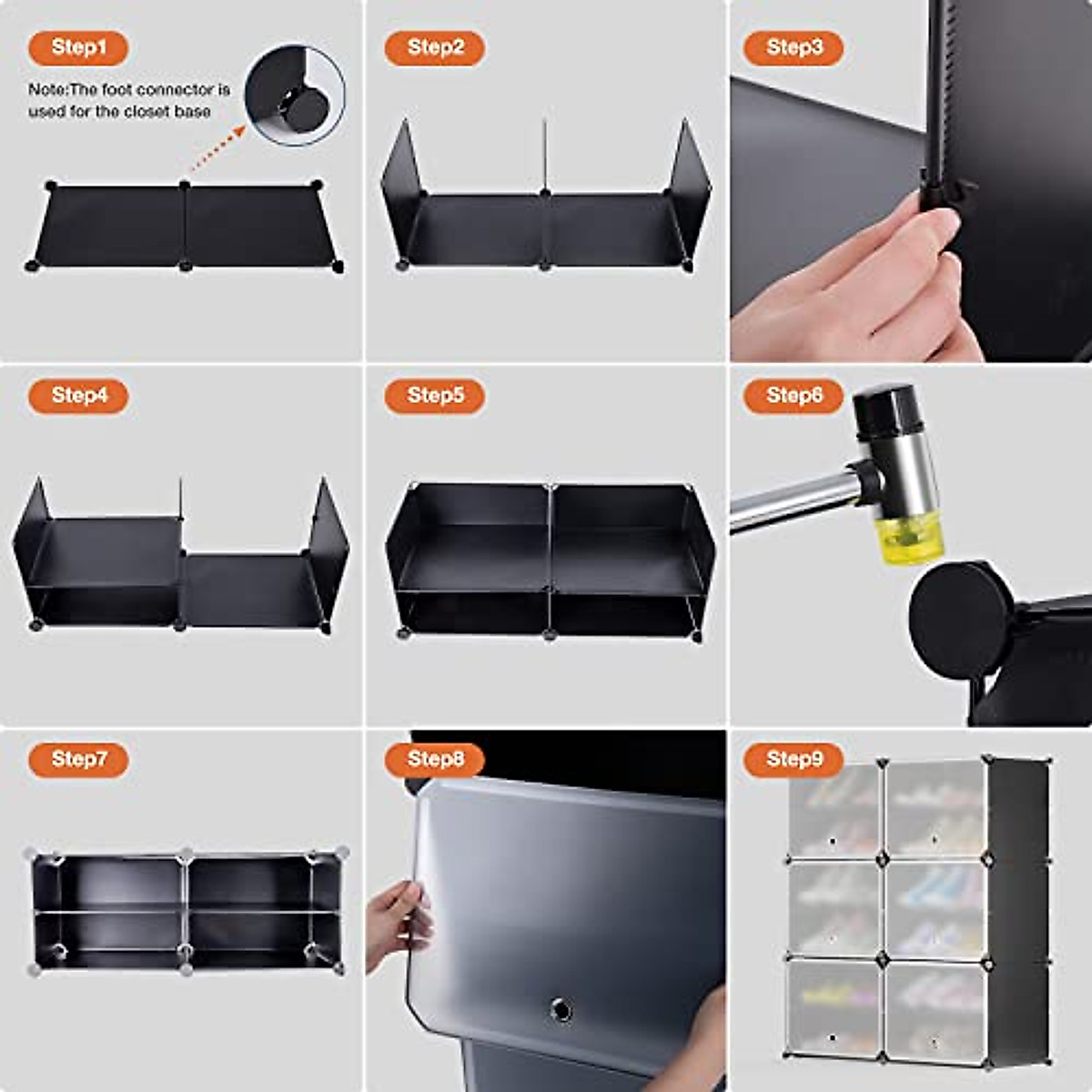 Step1

Note:The foot connector is used for the closet base

Step2

Step3

Step4

Step5

Step6

Step7

Step8

Step9