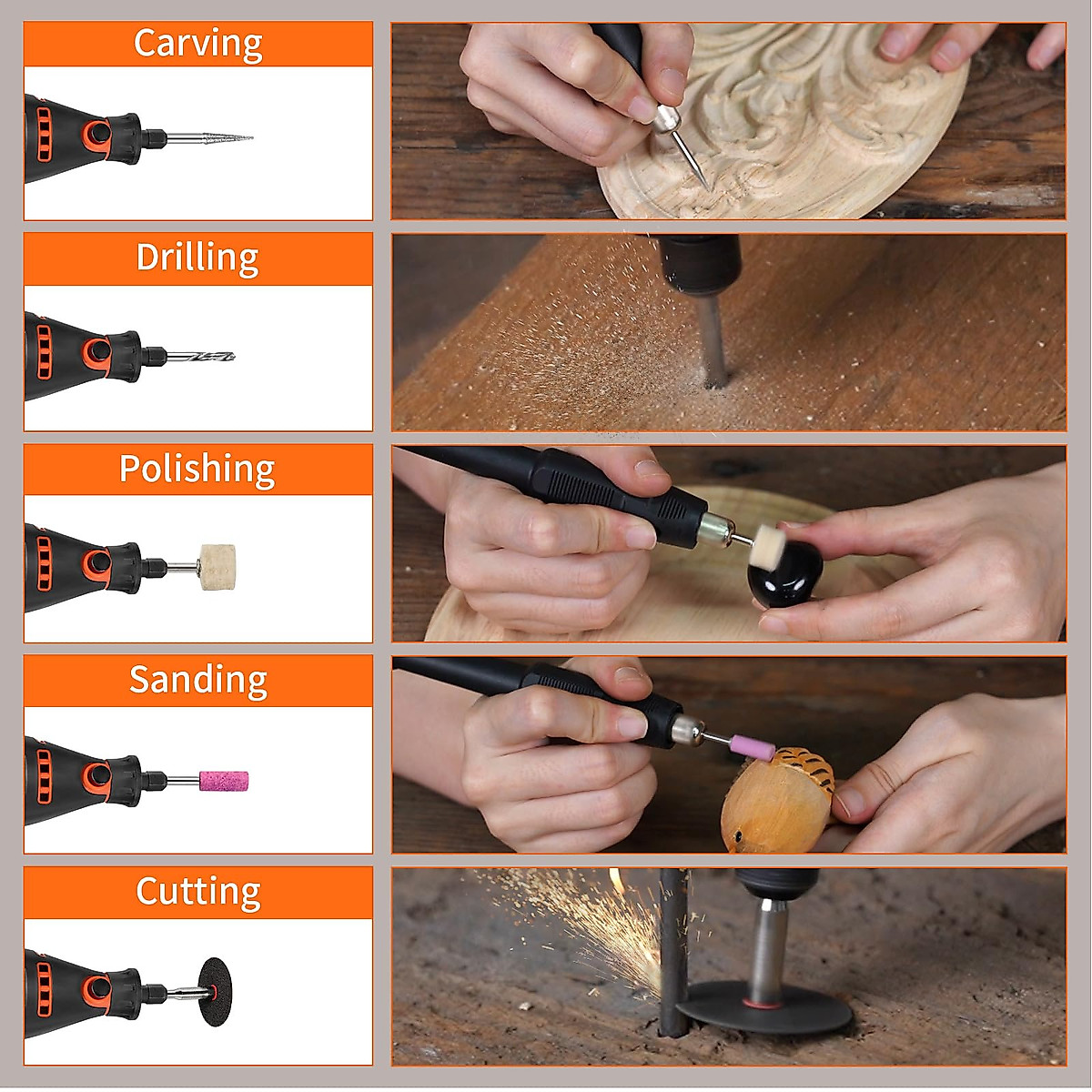 Carving

Drilling

Polishing

Sanding

Cutting