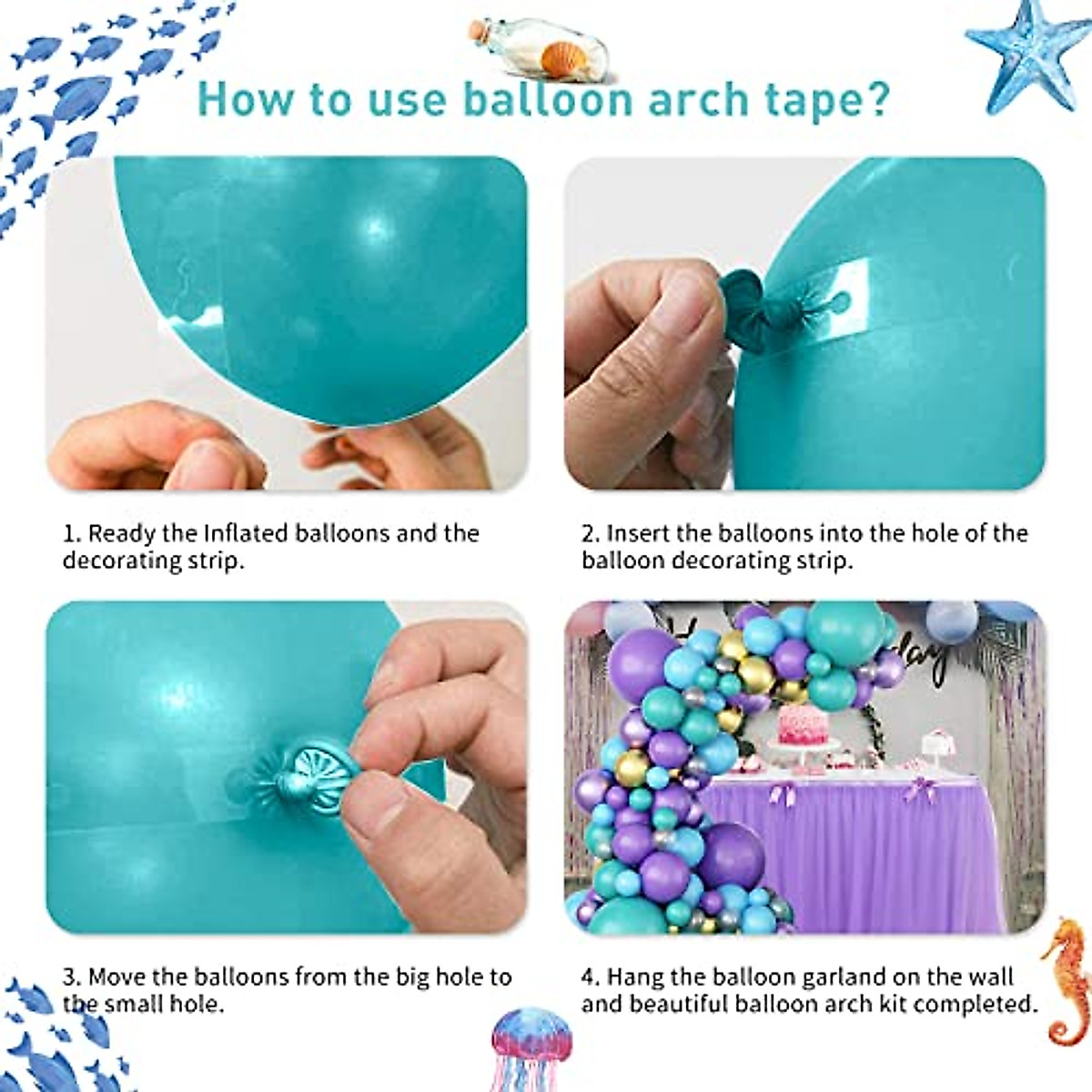 How to use balloon arch tape?

1. Ready the Inflated balloons and the decorating strip.

2. Insert the balloons into the hole of the balloon decorating strip.

3. Move the balloons from the big hole to the small hole.

4. Hang the balloon garland on the wall and beautiful balloon arch kit completed.