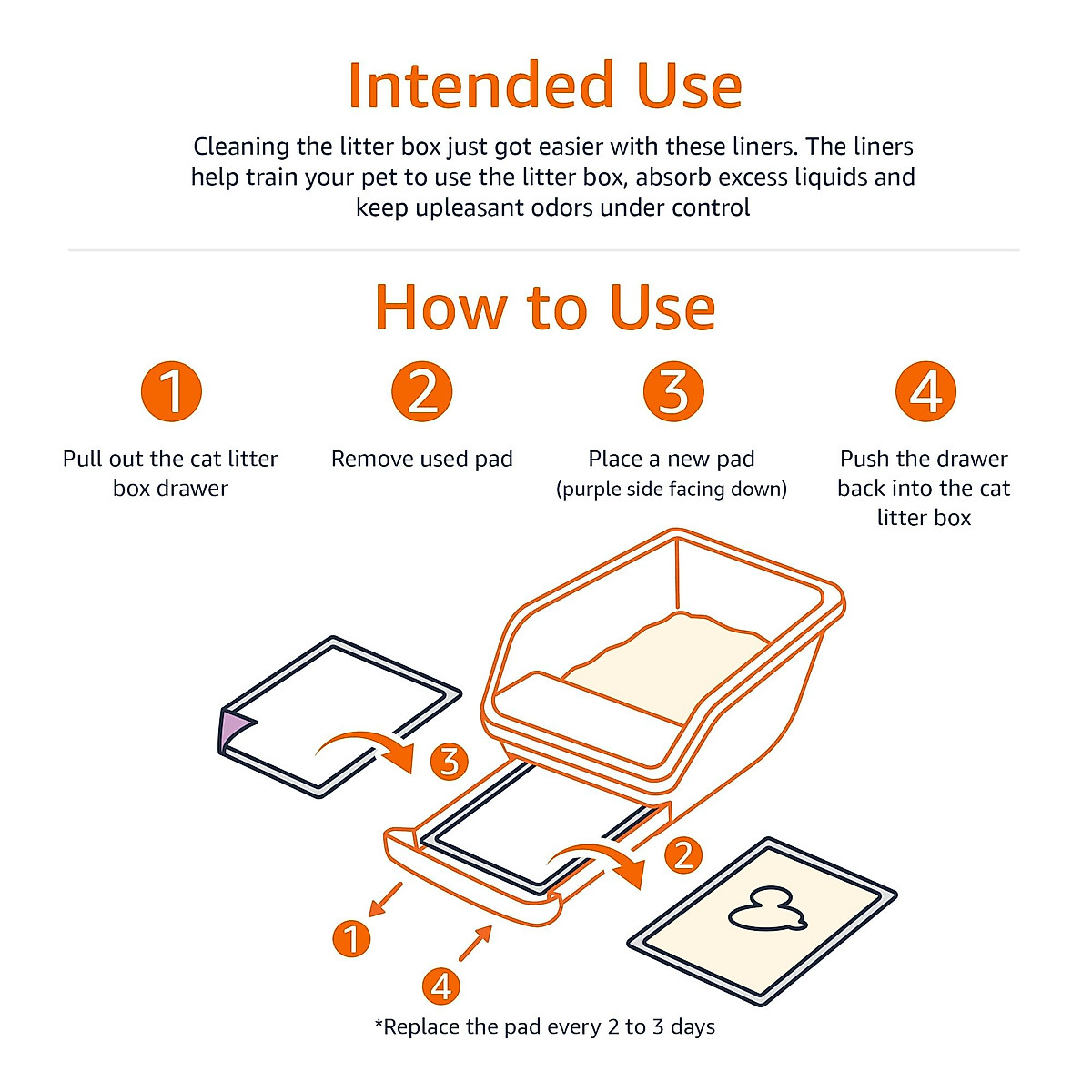 Intended Use

Cleaning the litter box just got easier with these liners. The liners help train your pet to use the litter box, absorb excess liquids and keep upleasant odors under control

How to Use

1
Pull out the cat litter box drawer

2
Remove used pad

3
Place a new pad
(purple side facing down)

4
Push the drawer back into the cat litter box

3

2

1

4

*Replace the pad every 2 to 3 days