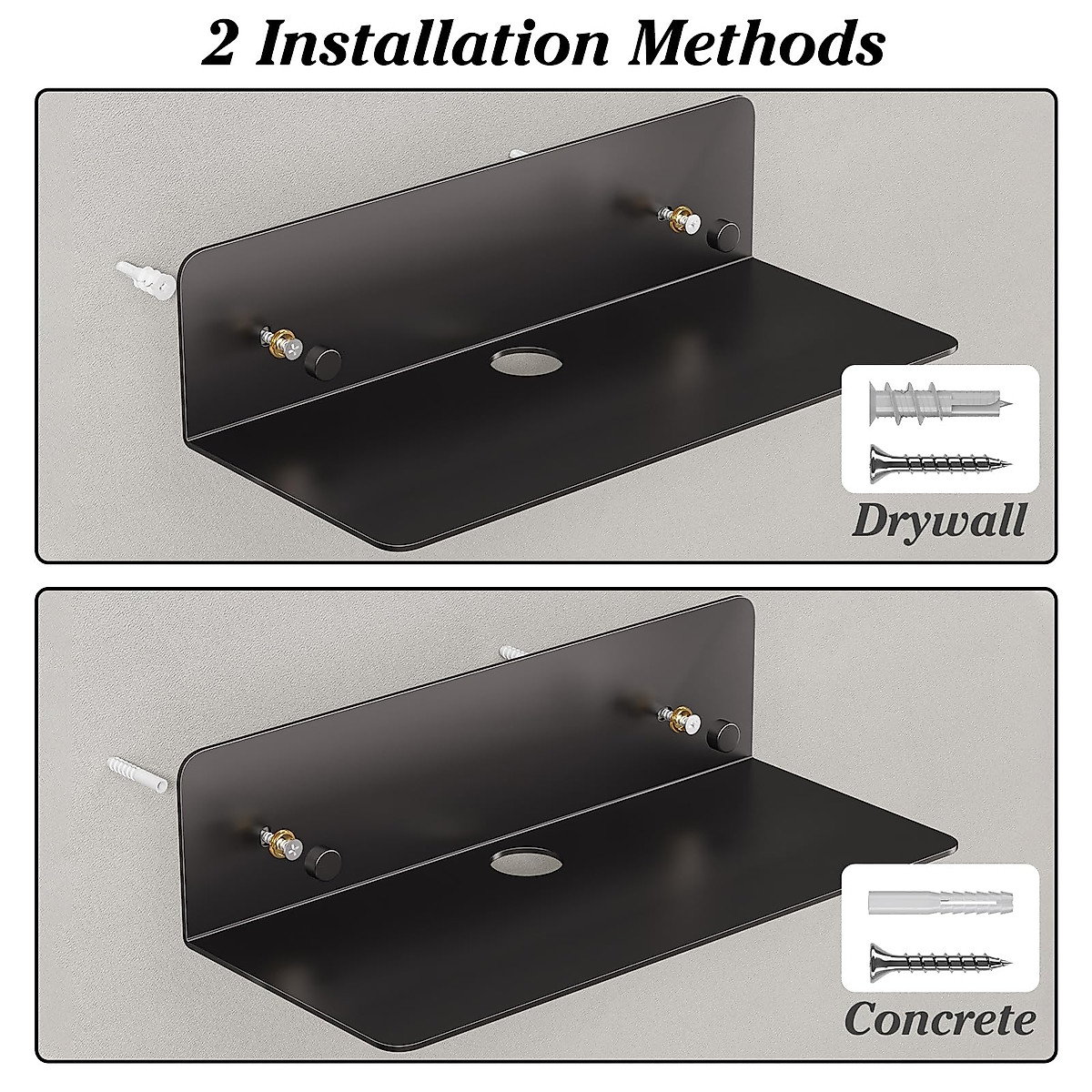 2 Installation Methods

Drywall

Concrete